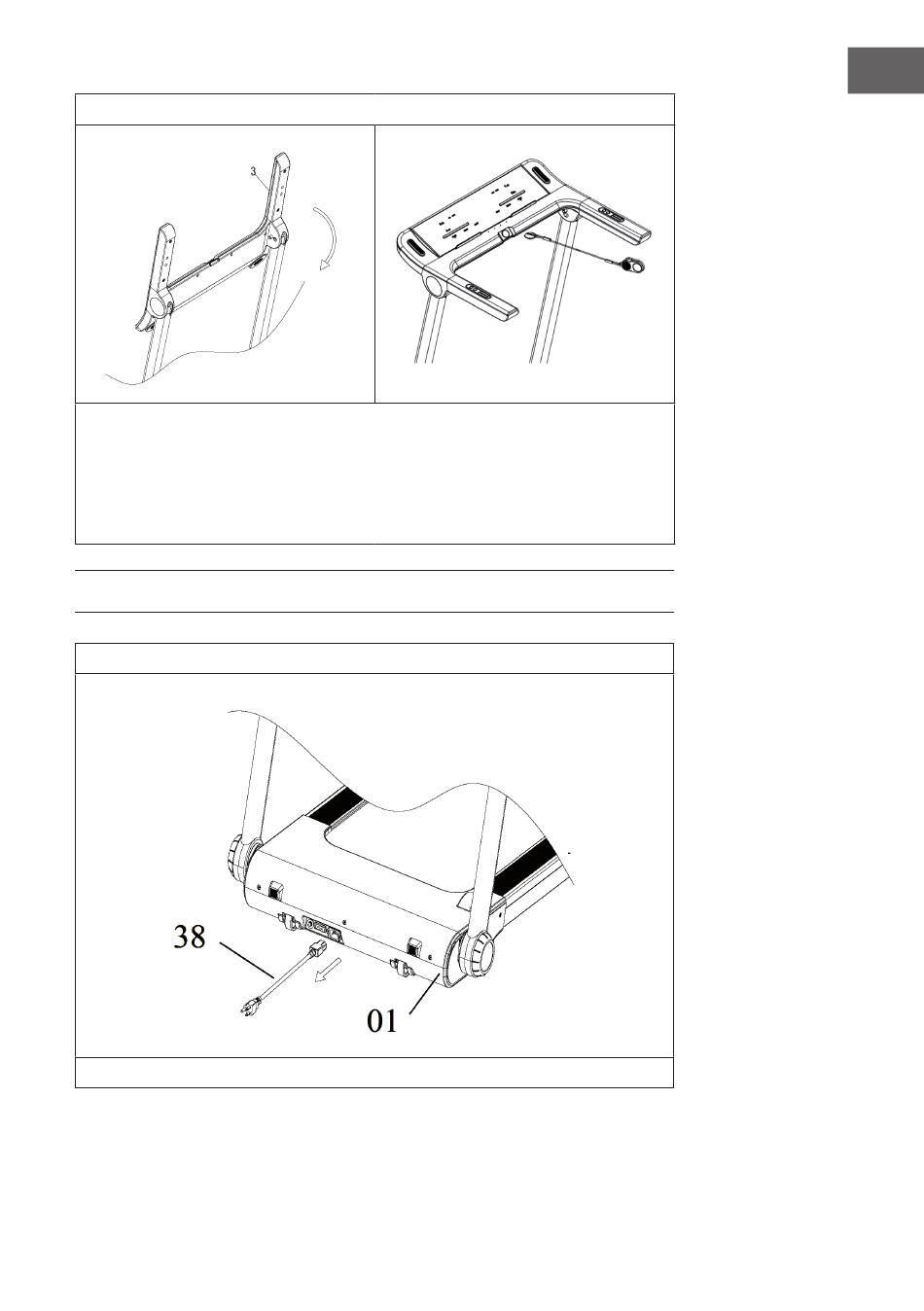 3

38

01