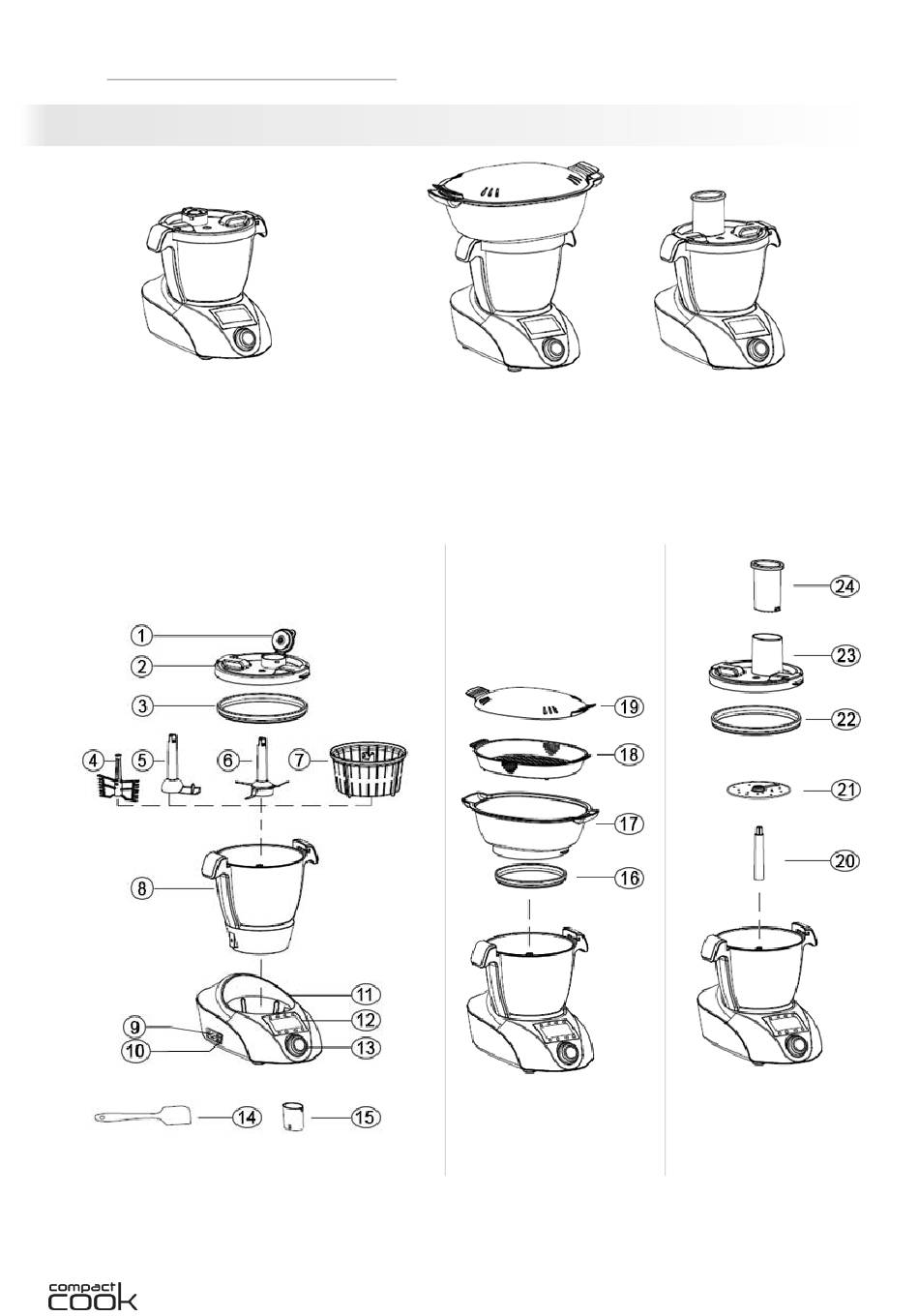 1
2
3
4
5
6
7
8
9
10
11
12
13
14
15

19
18
17
16

24
23
22
21
20

compact cook