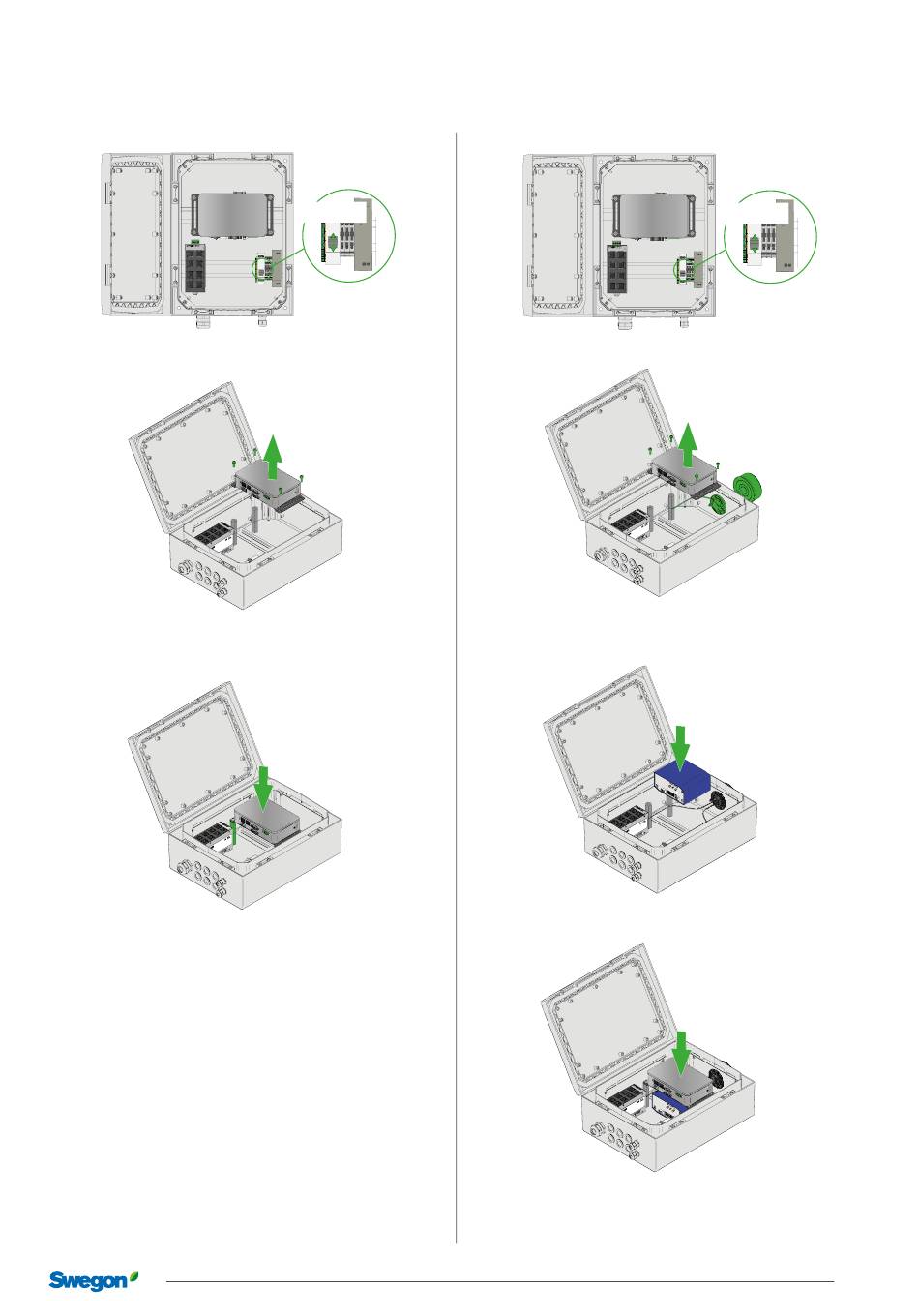 Swegon