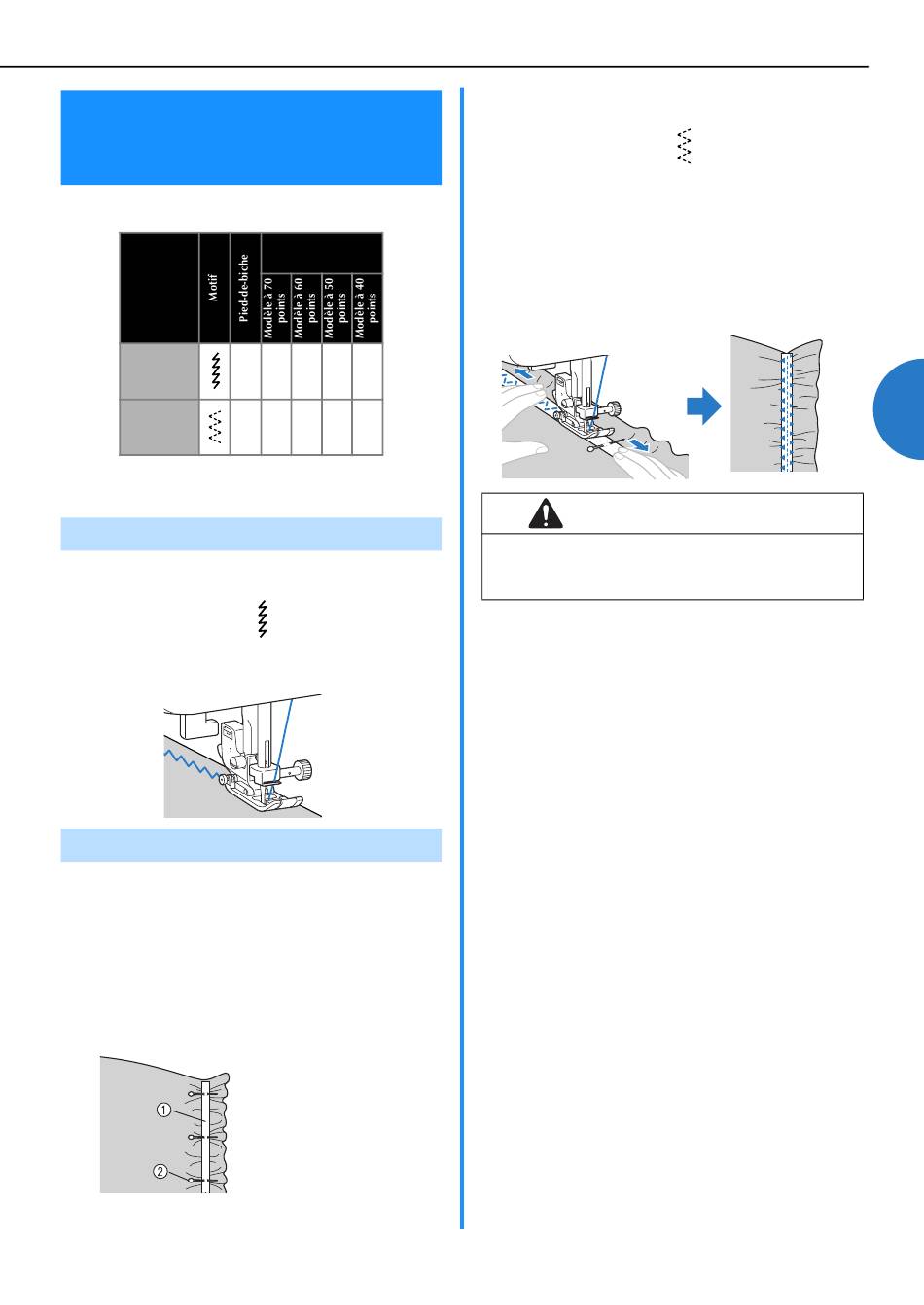 | | Motif | Pied-de-biche | Modèle à 70 points | Modèle à 60 points | Modèle à 50 points | Modèle à 40 points |
|---|---|---|---|---|---|---|
| | | | | | | |
| | | | | | | |

①

②