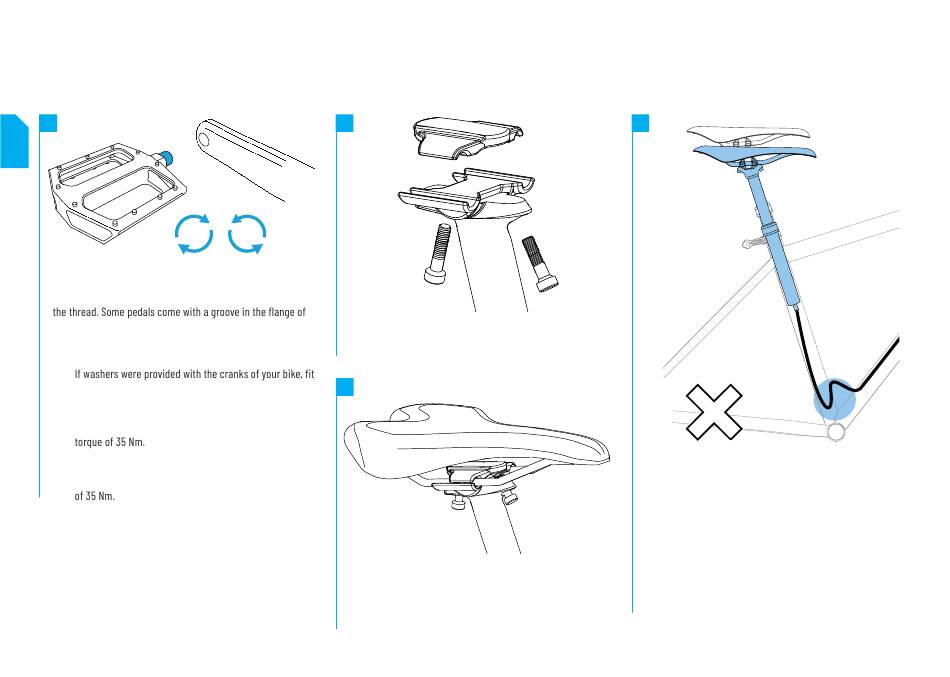 the thread. Some pedals come with a groove in the flange of

If washers were provided with the cranks of your bike, fit

torque of 35 Nm.

of 35 Nm.