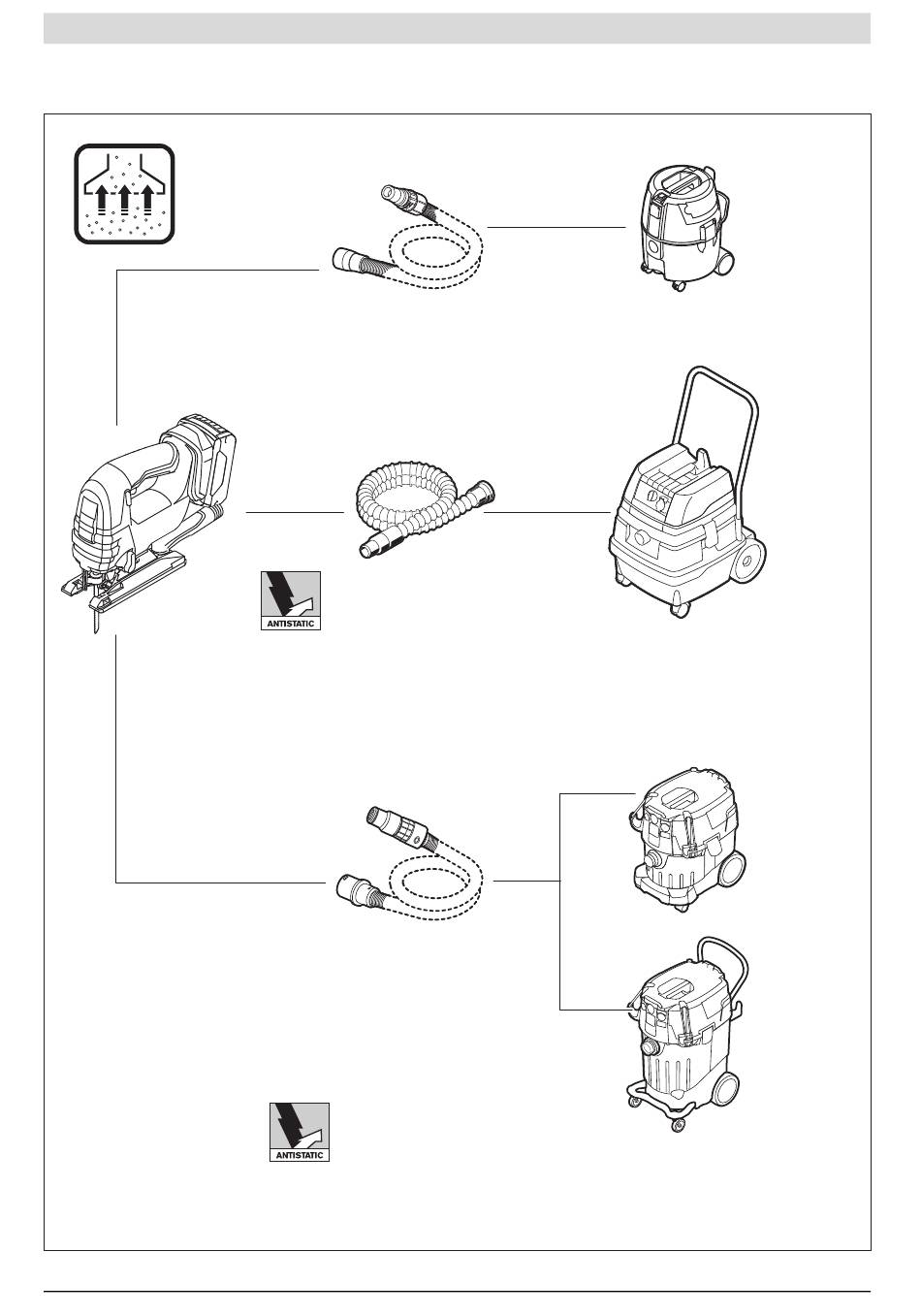 ANTISTATIC

ANTISTATIC