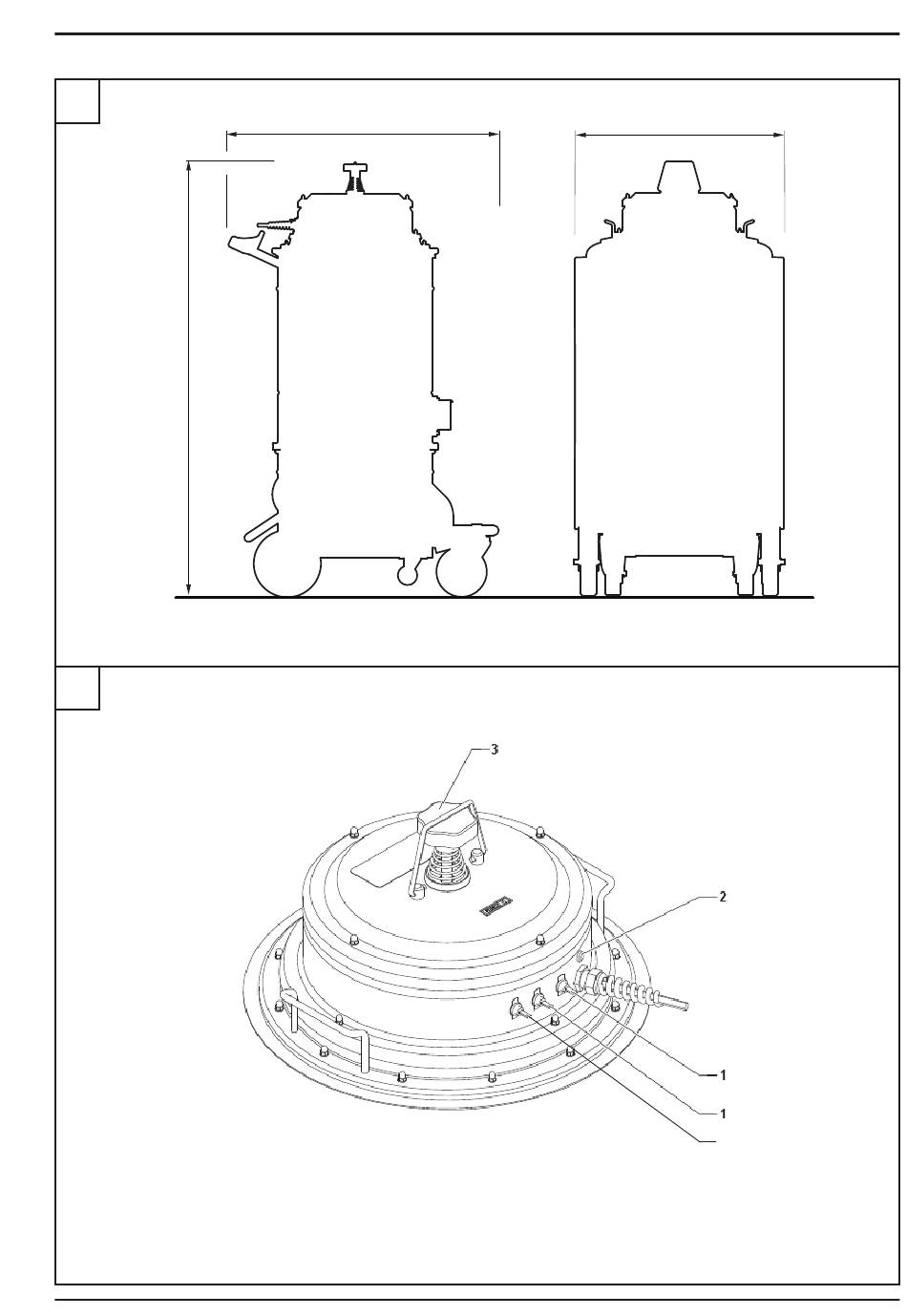 3

2

1

1