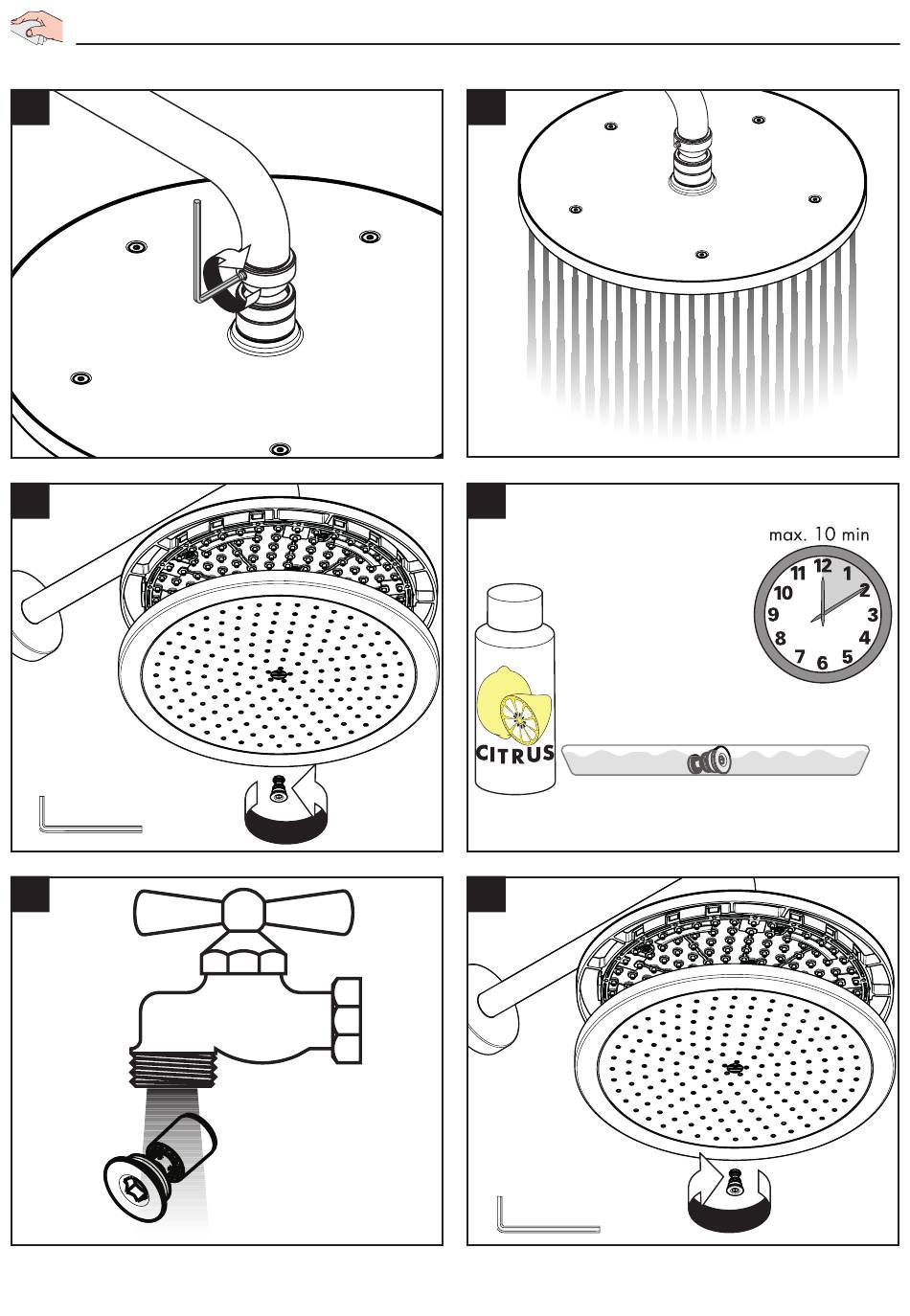 max. 10 min

12
1
2
3
4
5
6
7
8
9
10
11

CITRUS