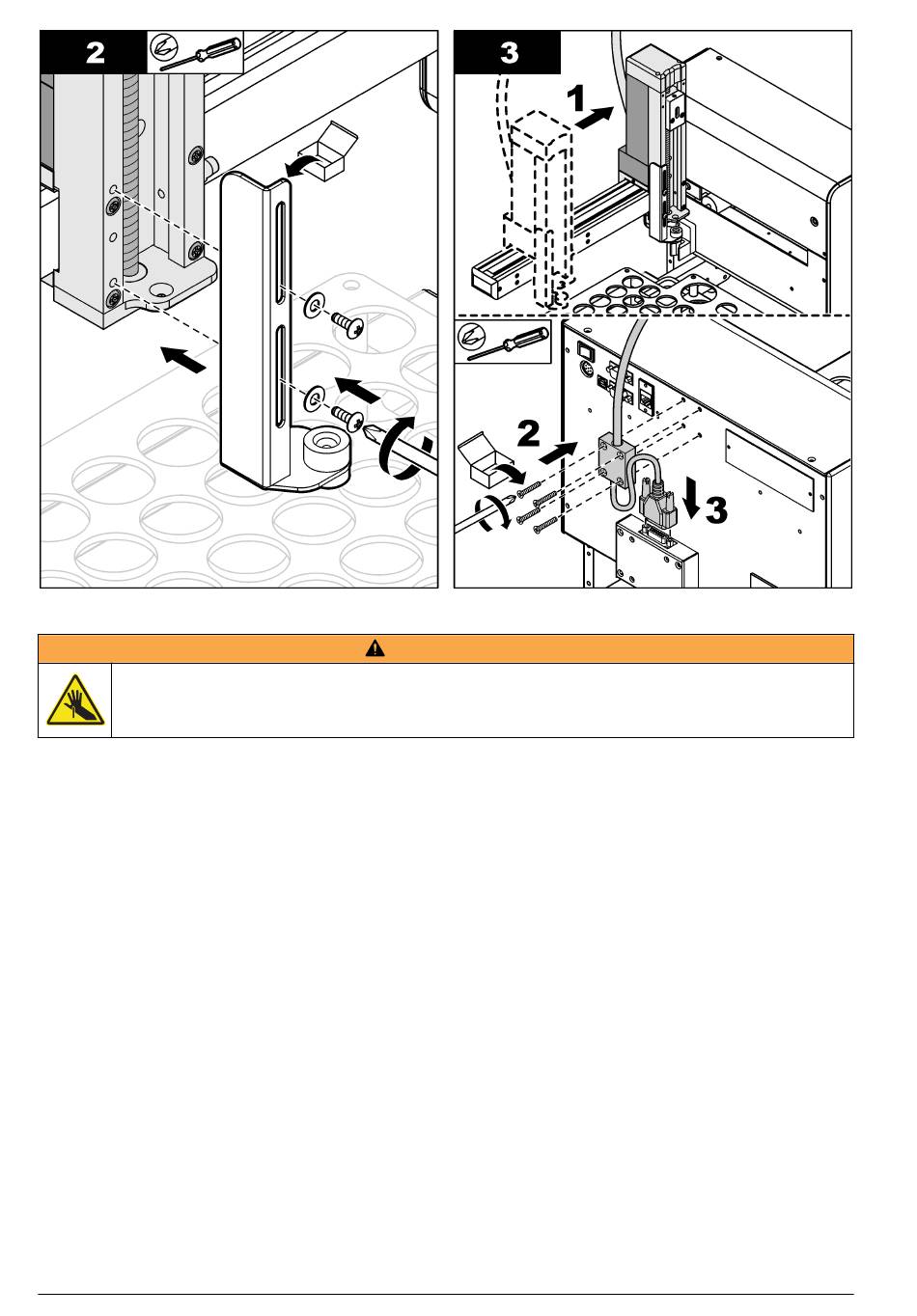 2

3

1

2

3