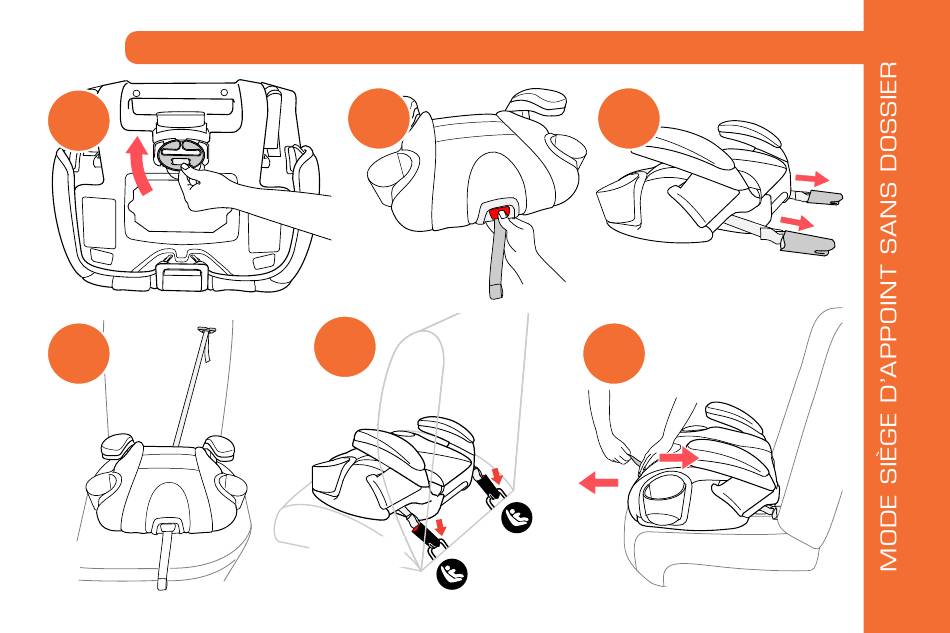 MODE SIÈGE D'APPOINT SANS DOSSIER