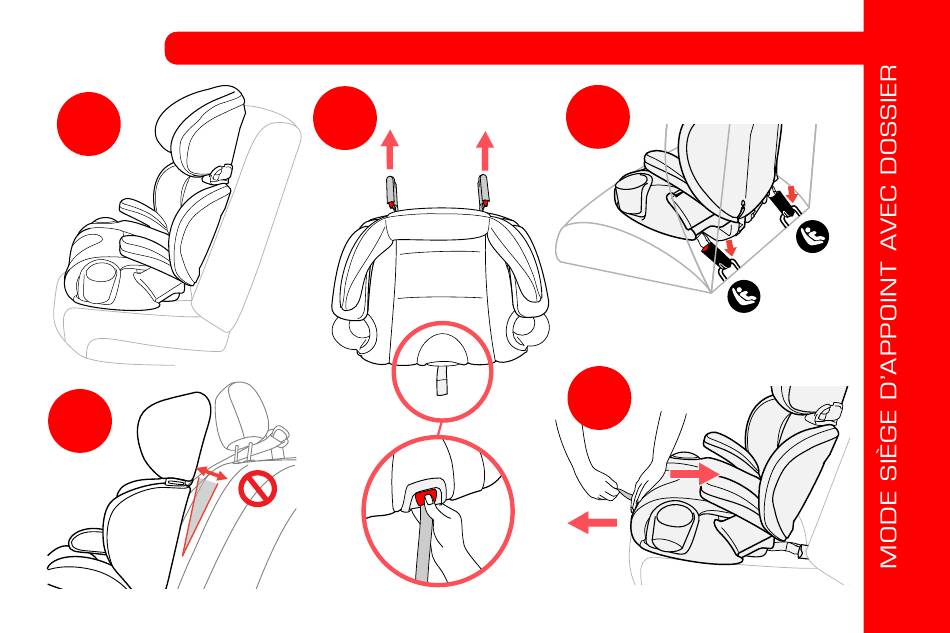 MODE SIÈGE D'APPOINT AVEC DOSSIER