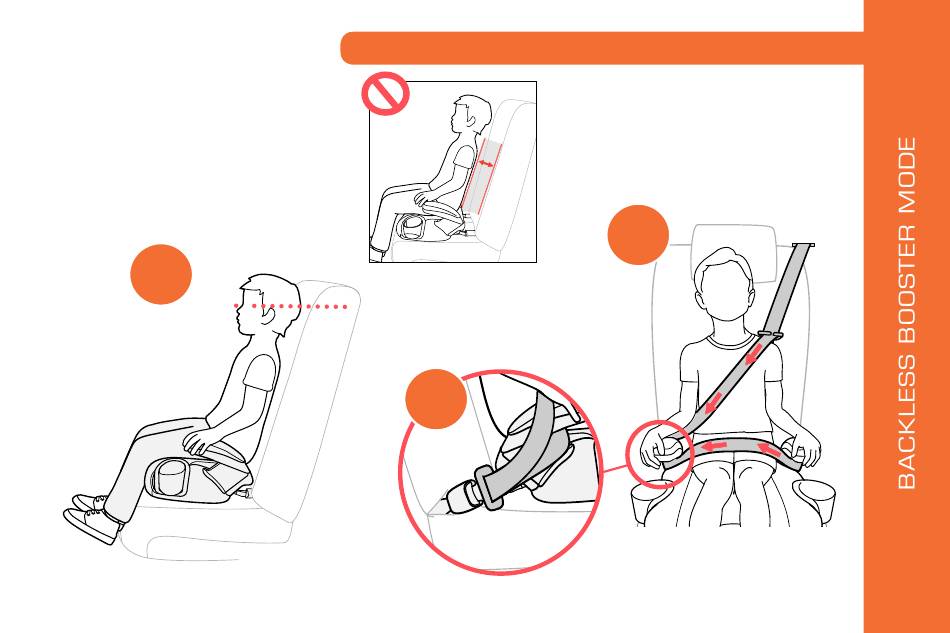 BACKLESS BOOSTER MODE