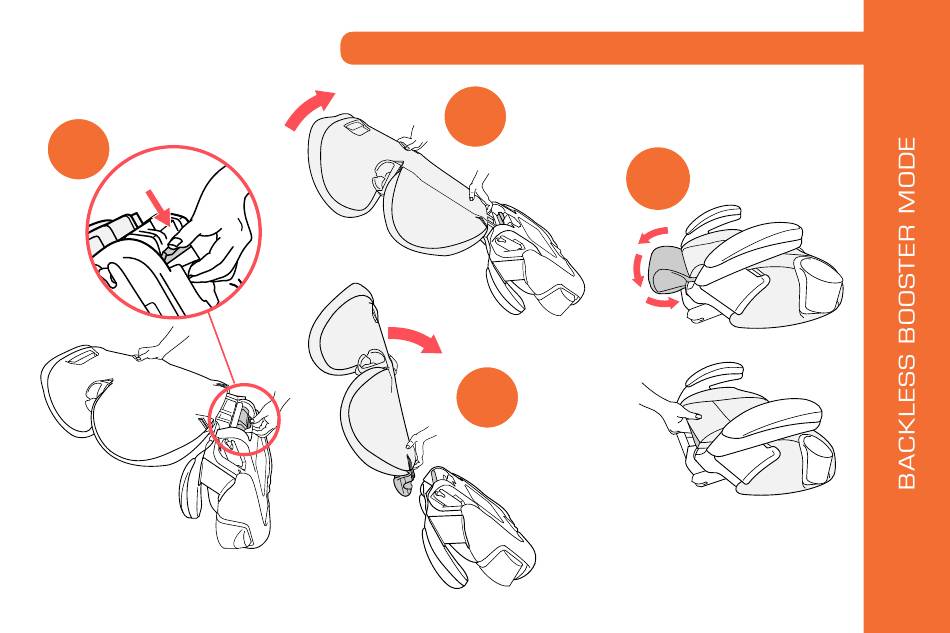 BACKLESS BOOSTER MODE