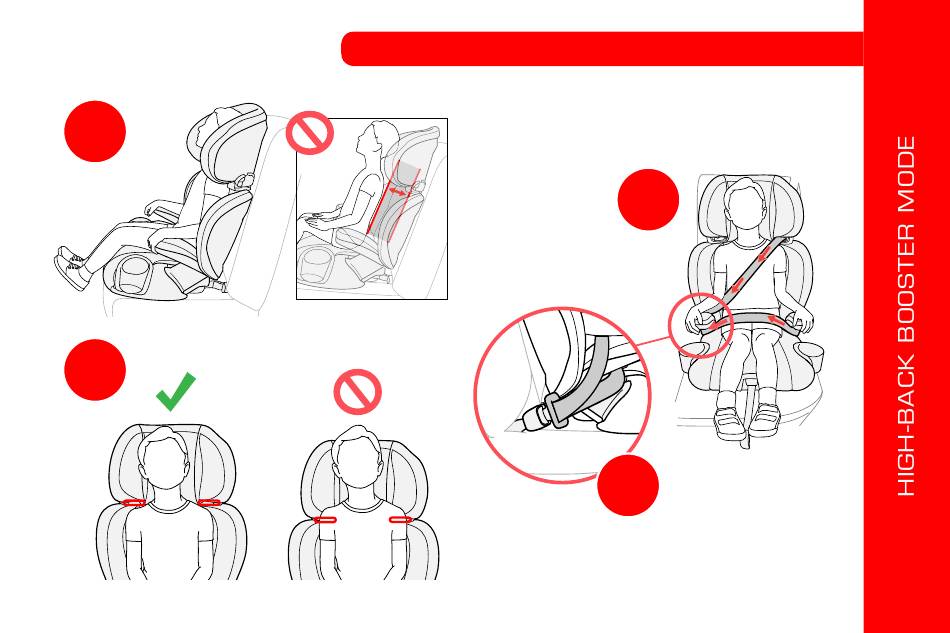 HIGH-BACK BOOSTER MODE