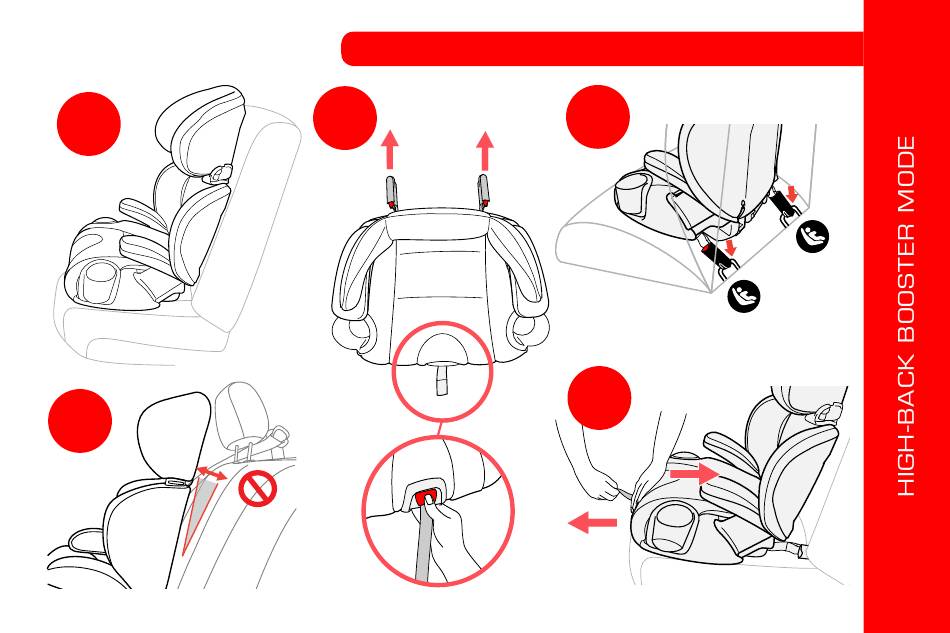 HIGH-BACK BOOSTER MODE