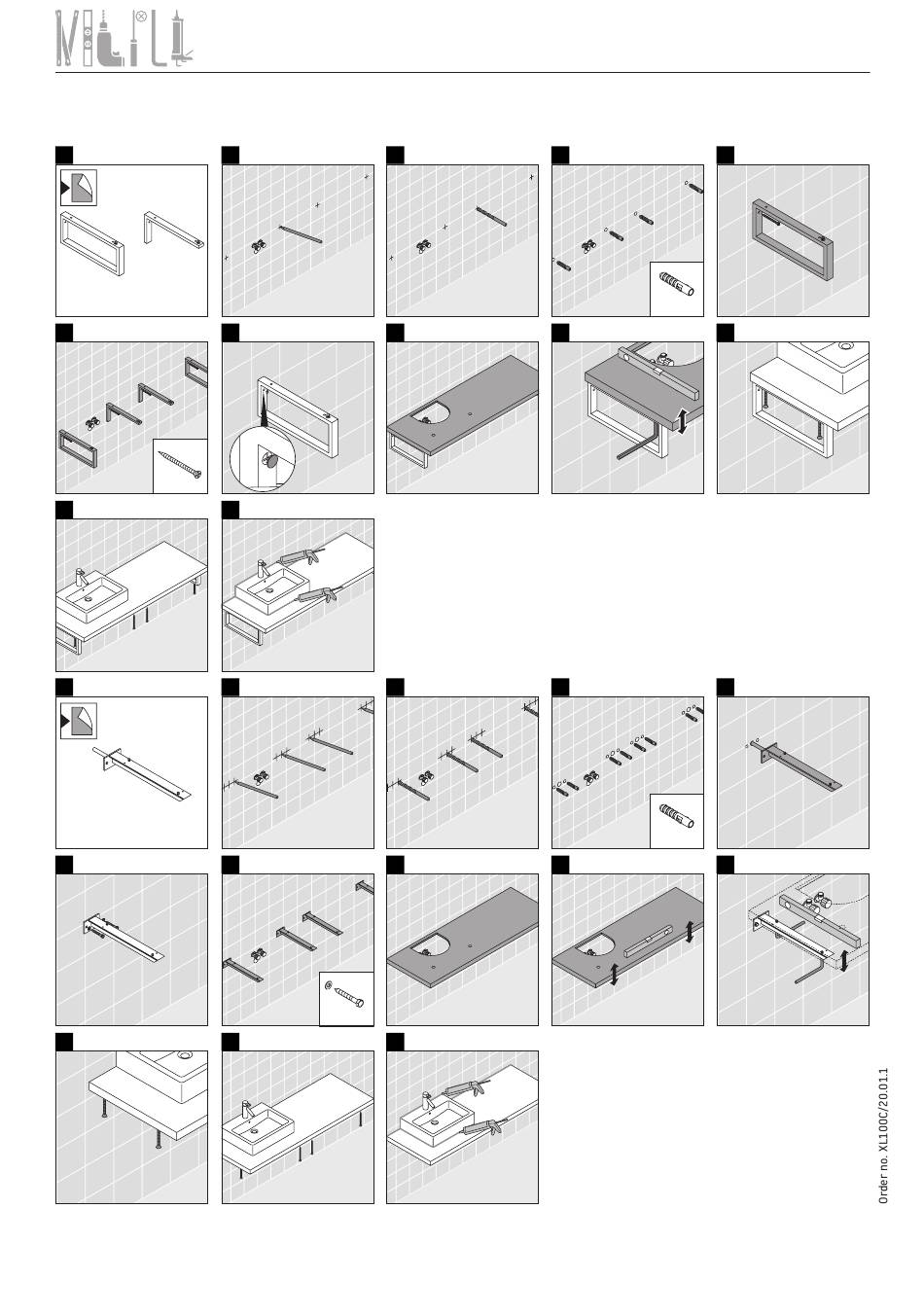 Order no. XL100C/20.01.1