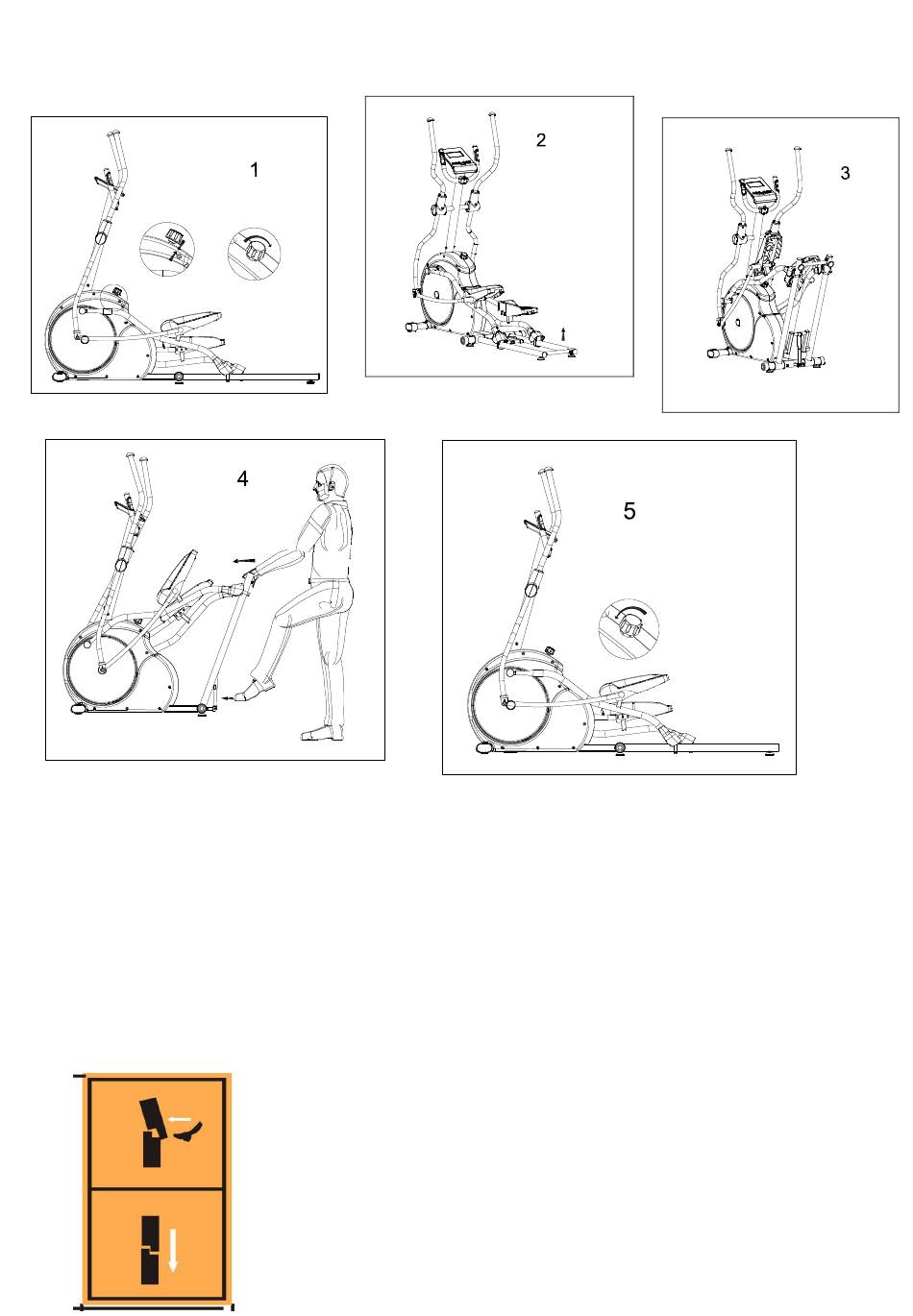 1

2

3

4

5