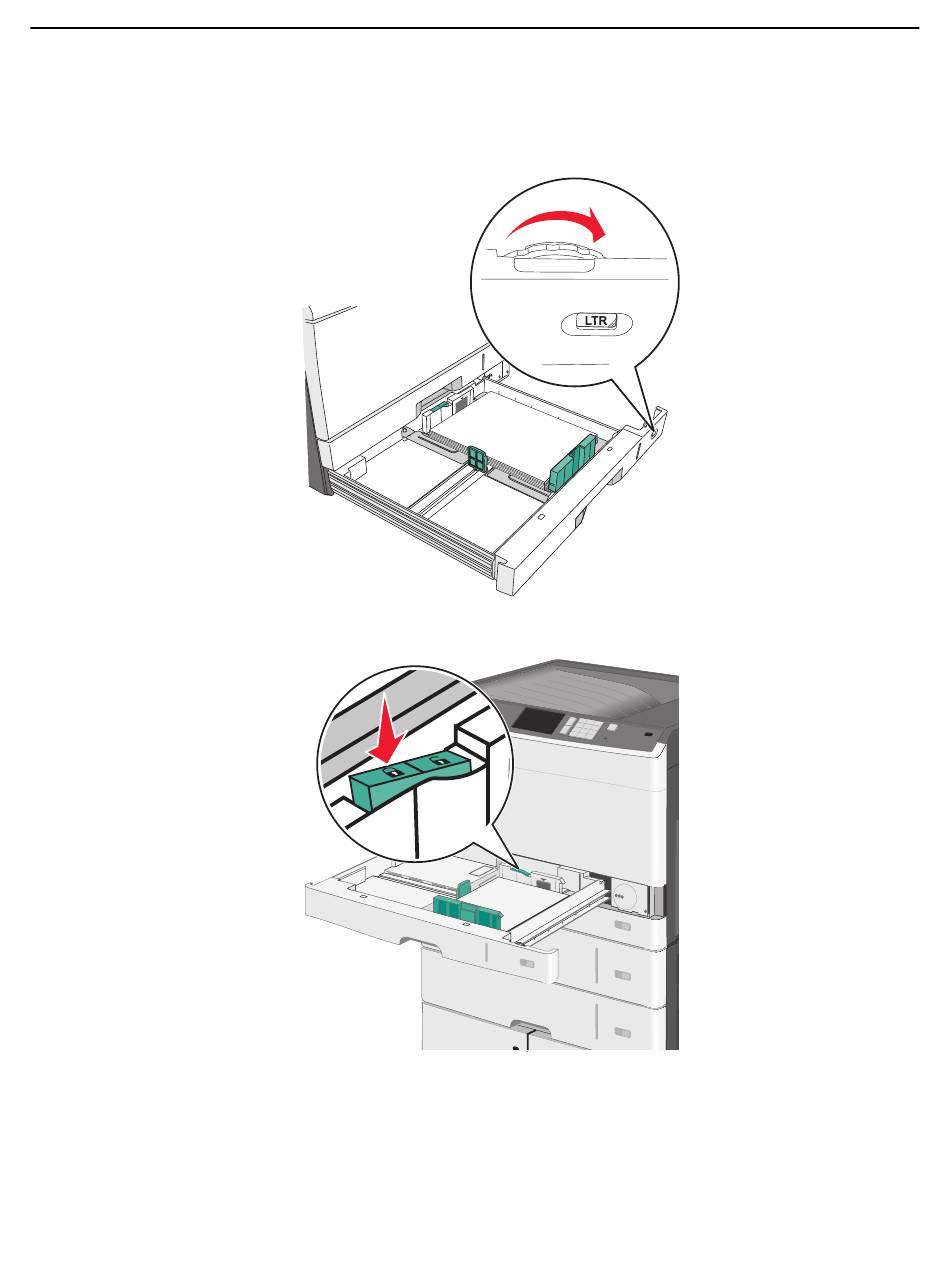 LTR