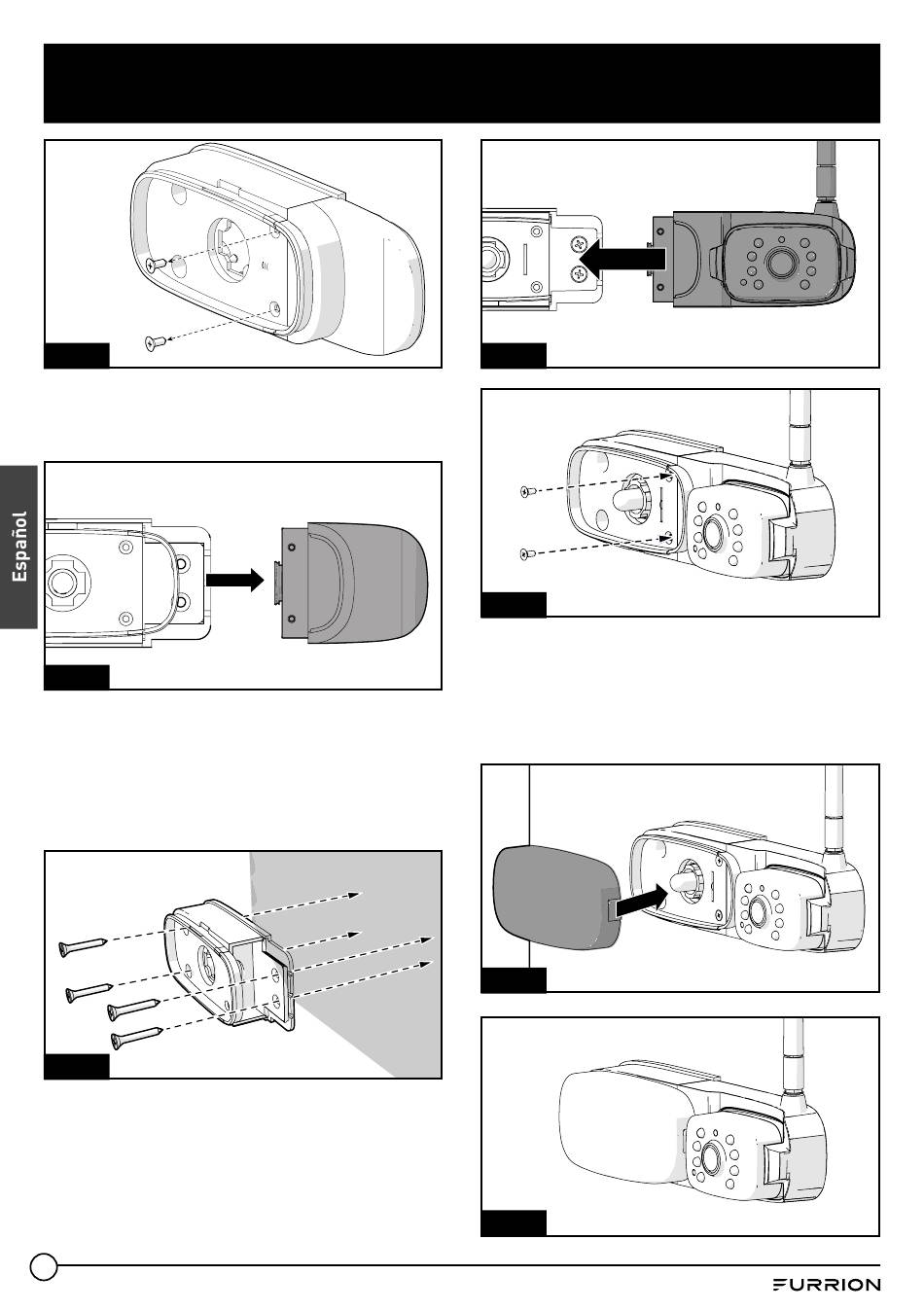 Español

FURRION