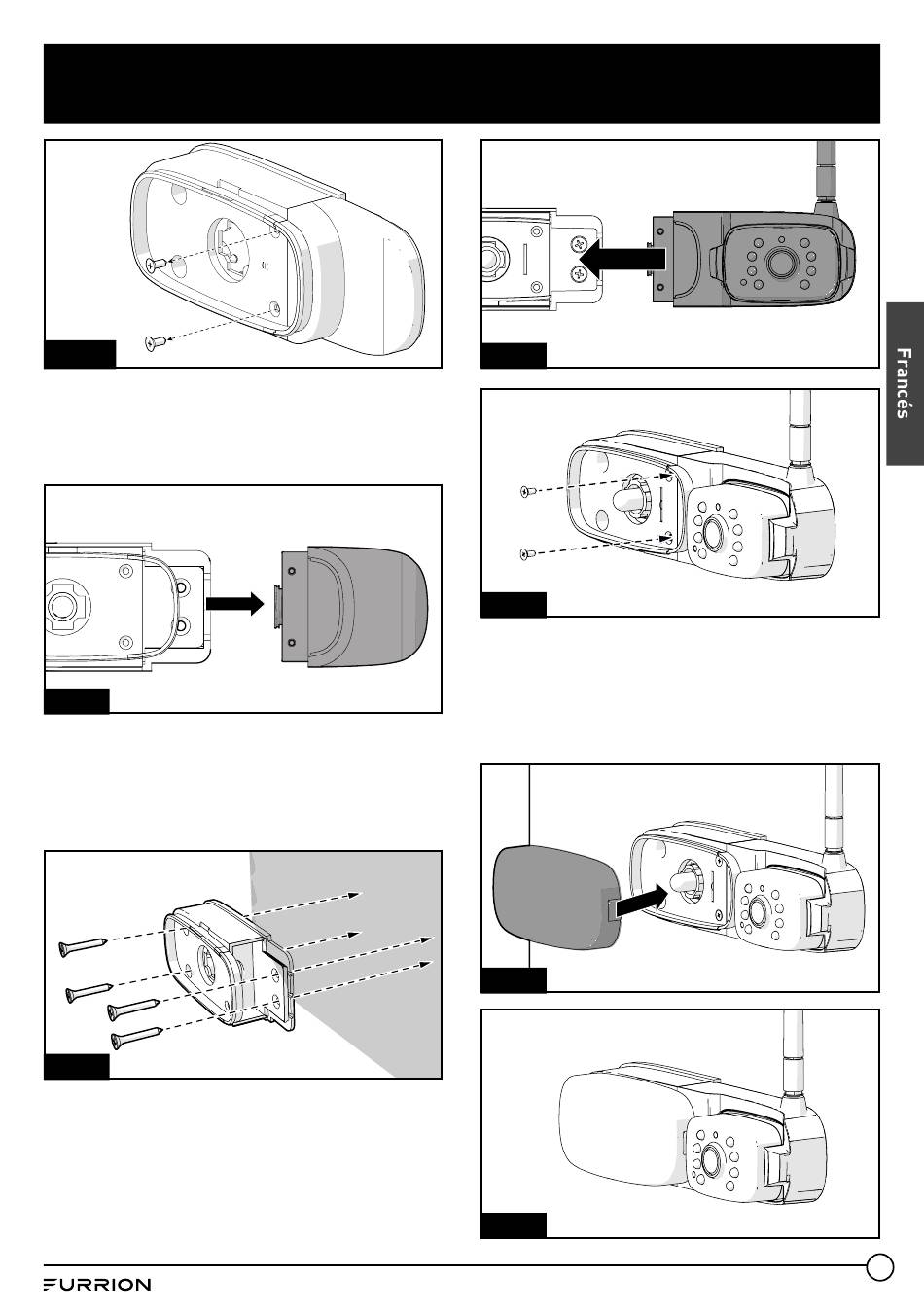 Francés

FURRION