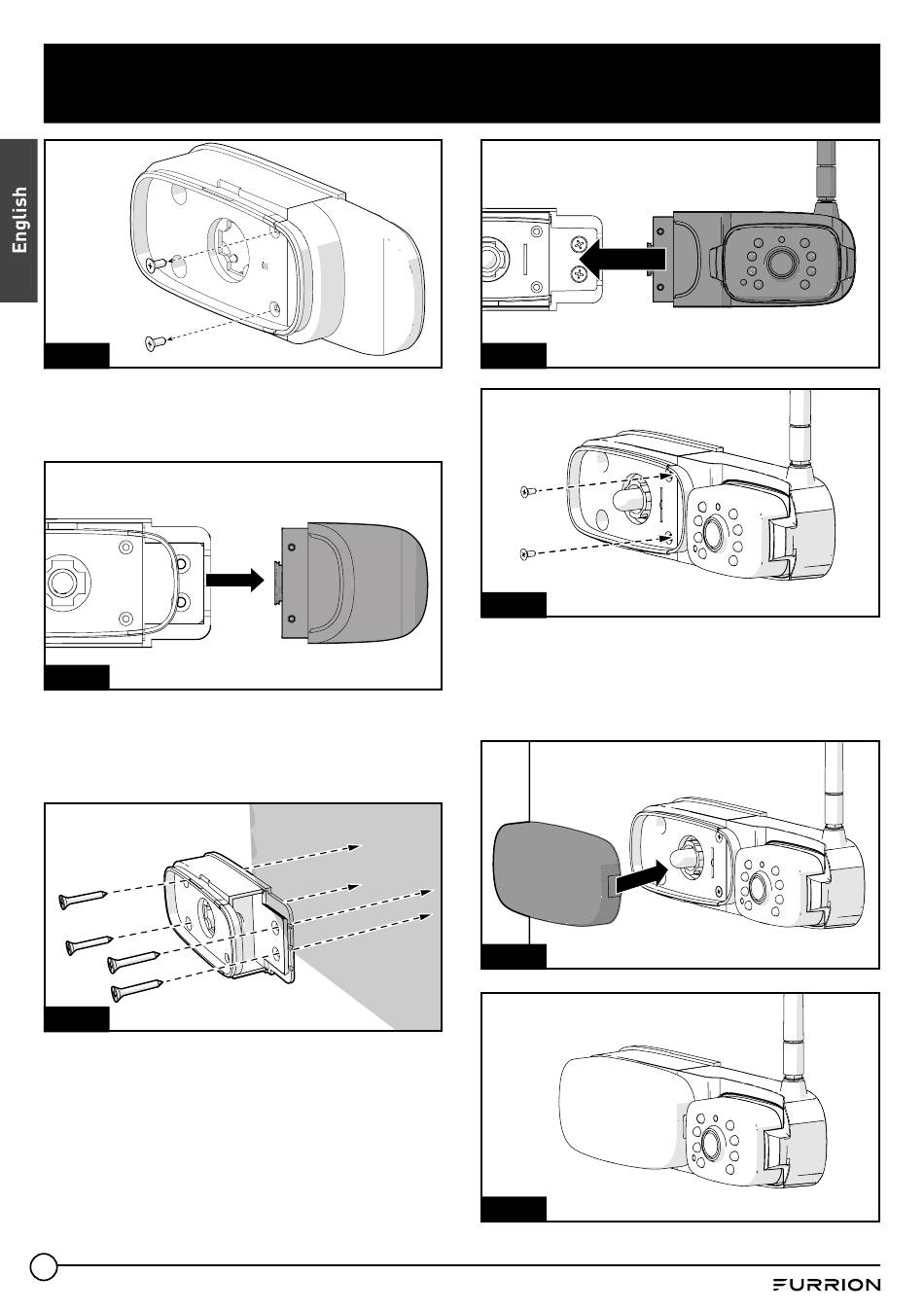 English

FURRION