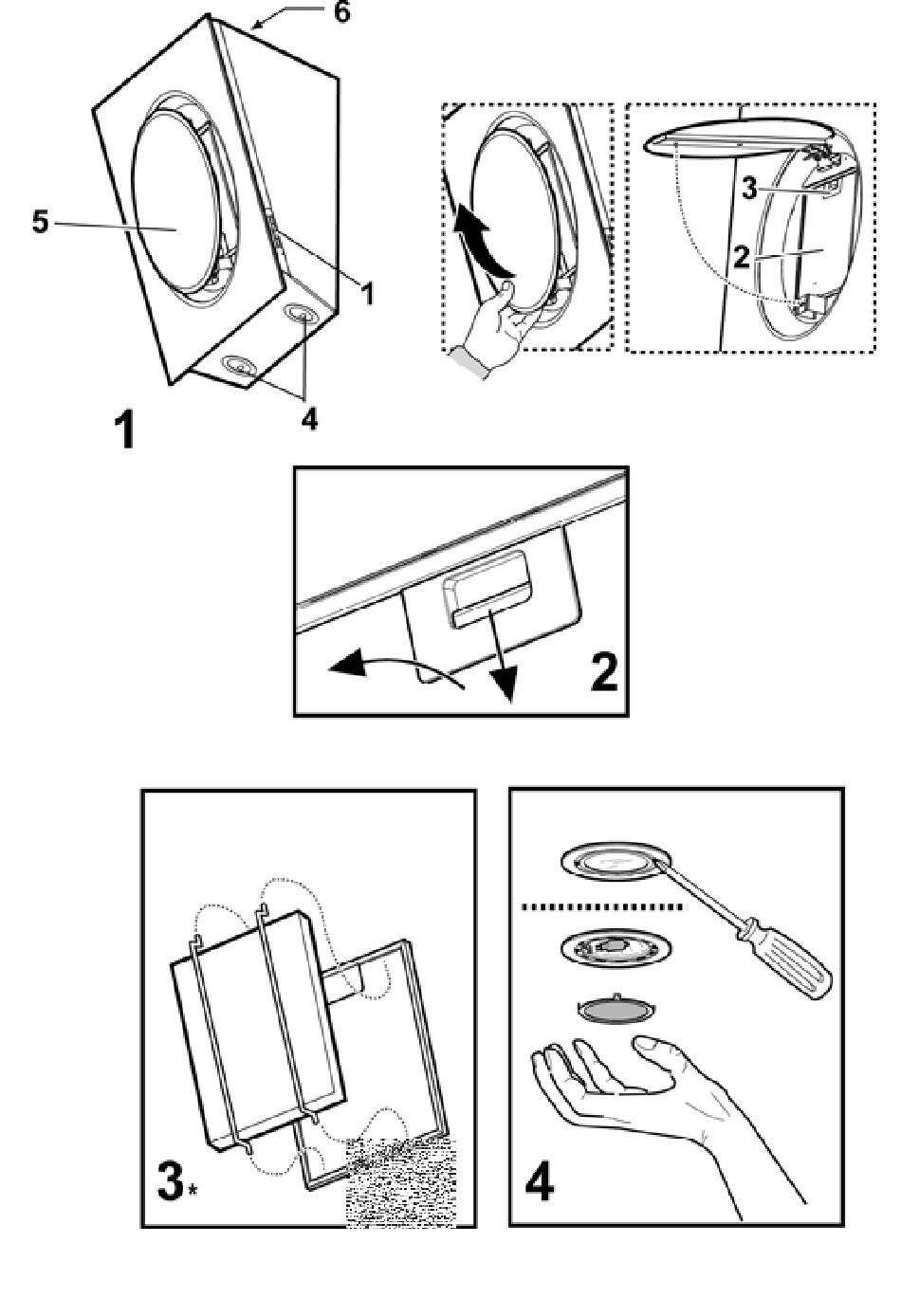 6
5
1
4
1
3
2
2
3*
4