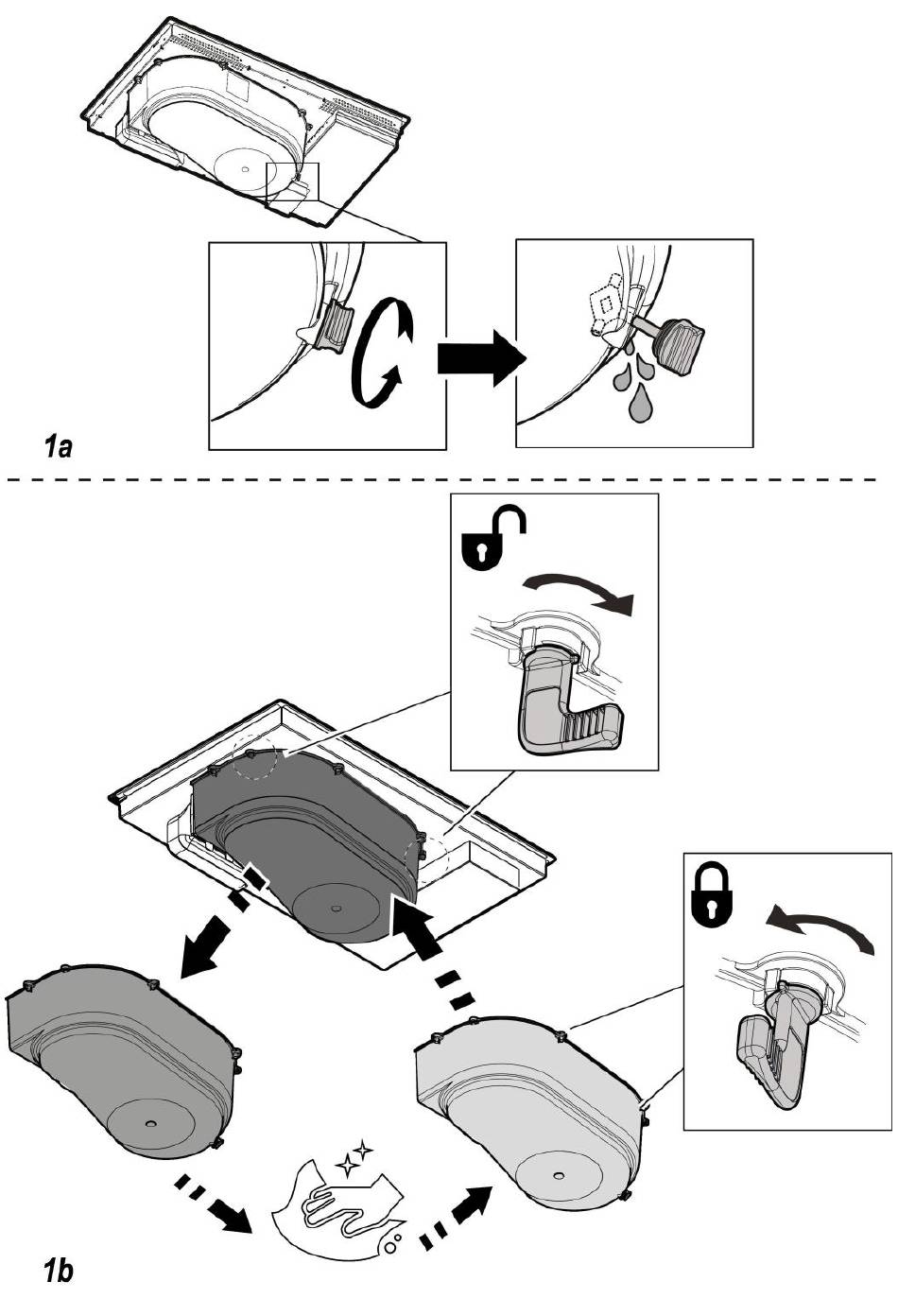 1a

1b