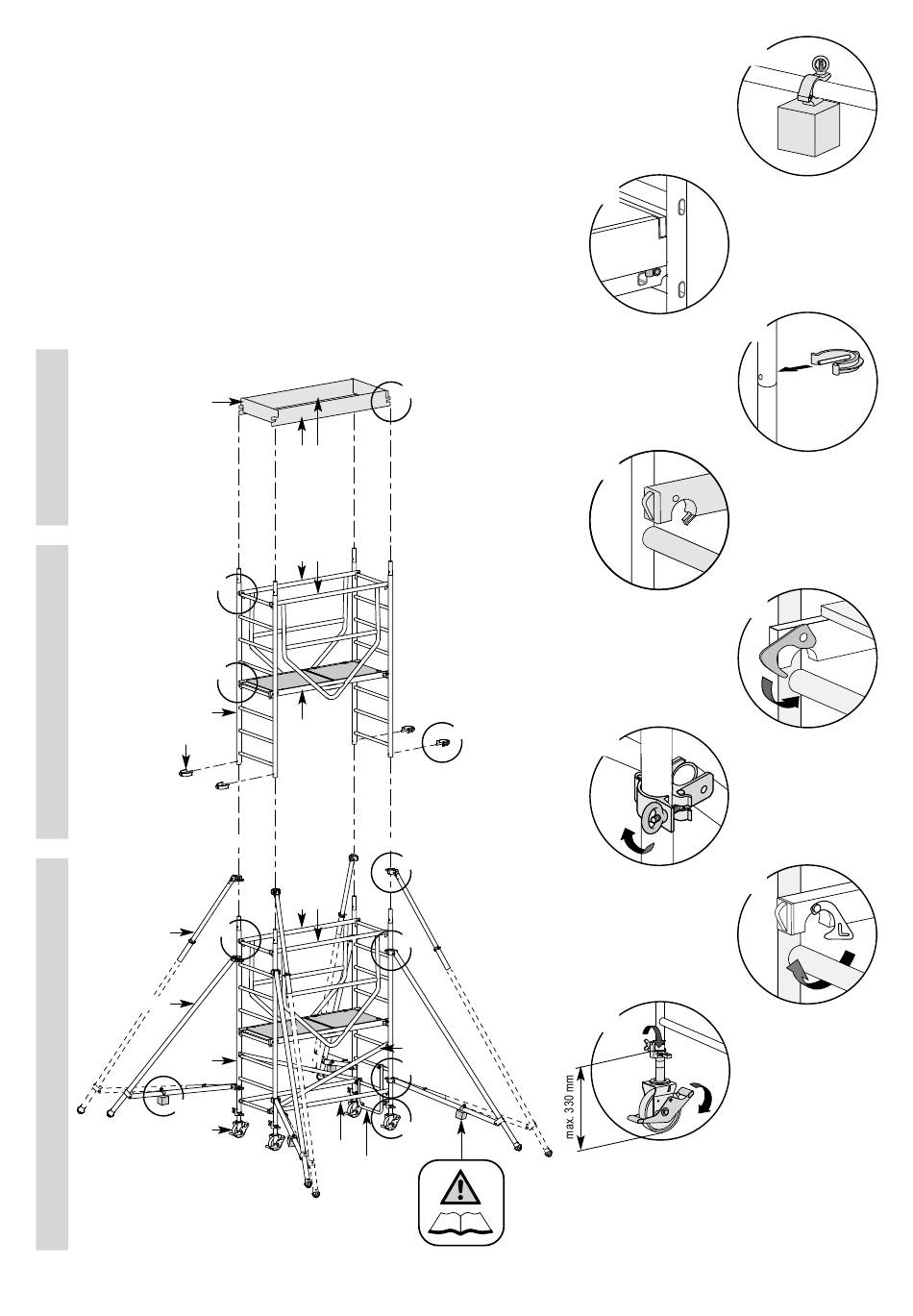 max. 330 mm