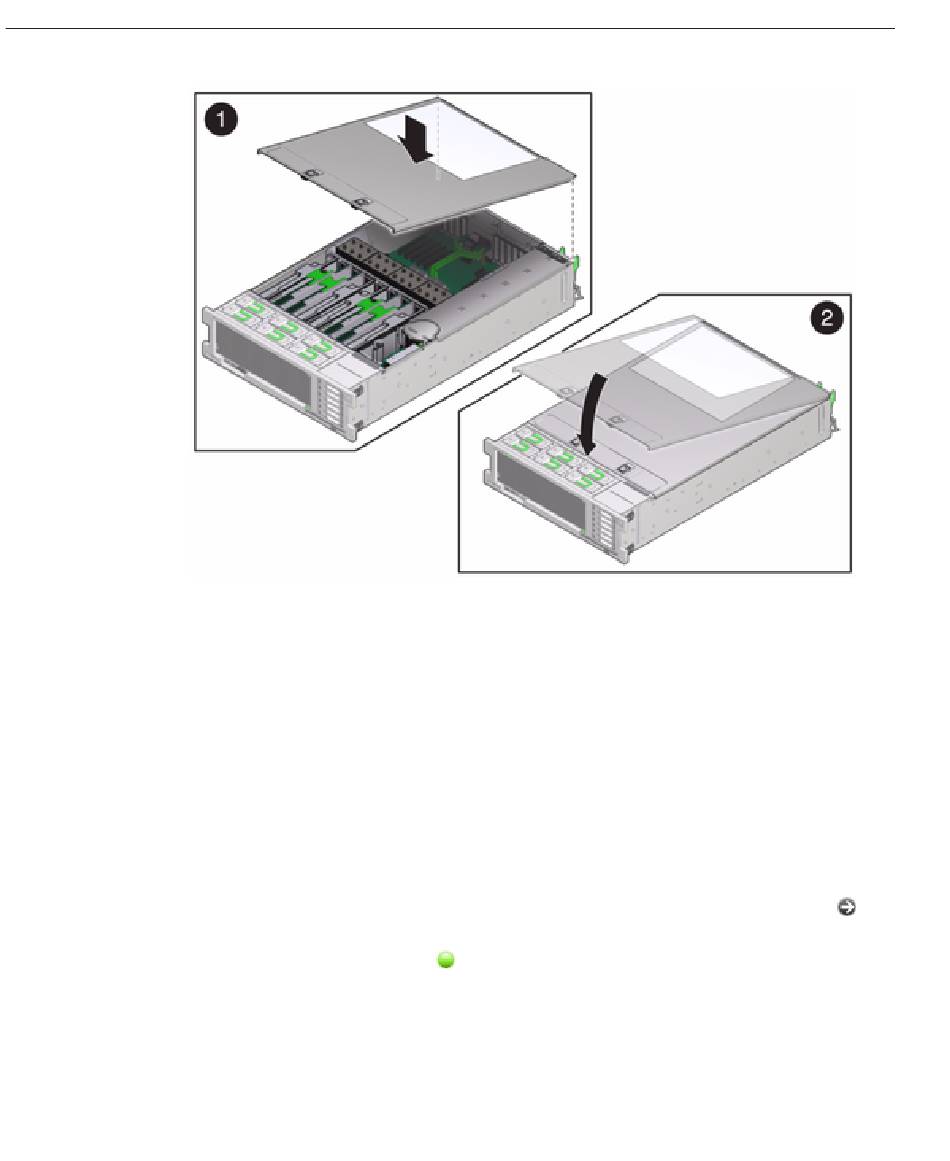 1

2