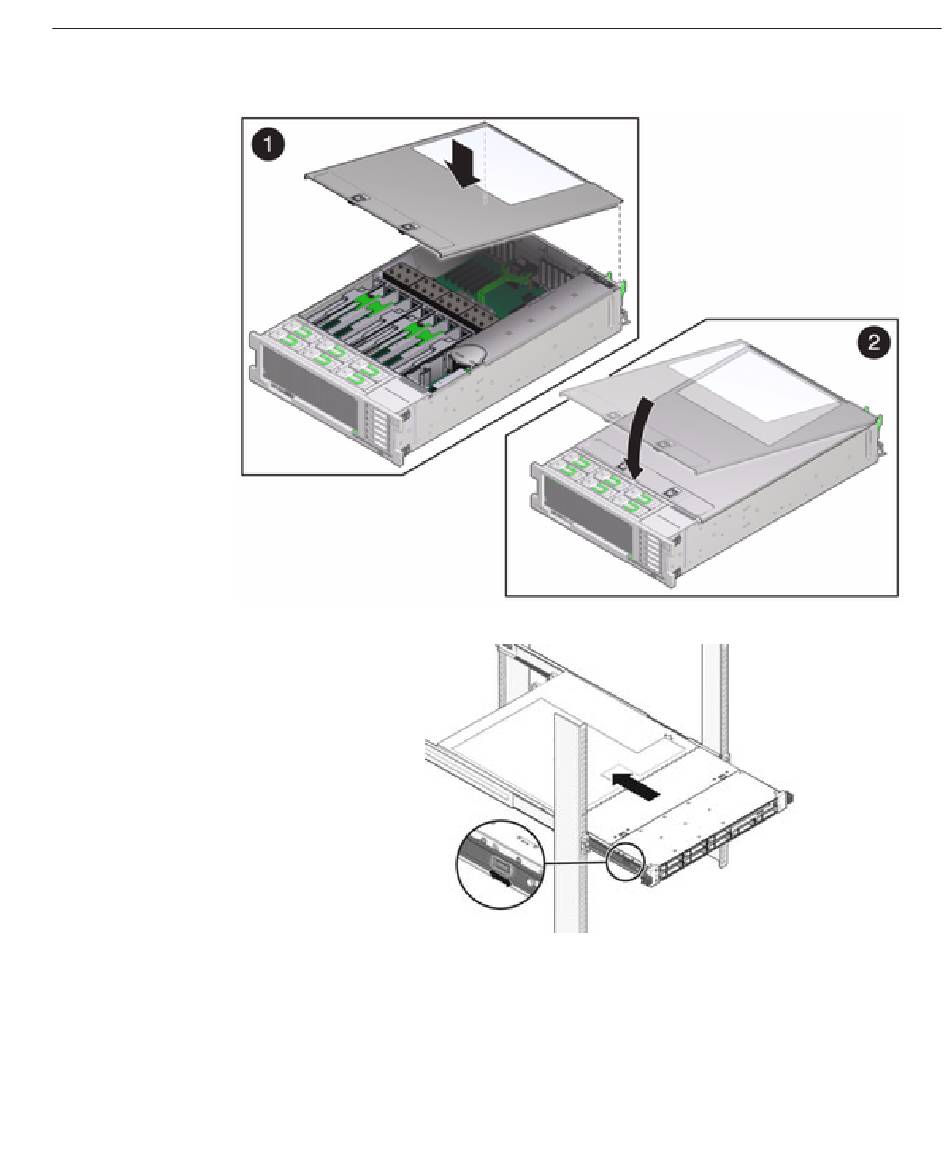 1

2