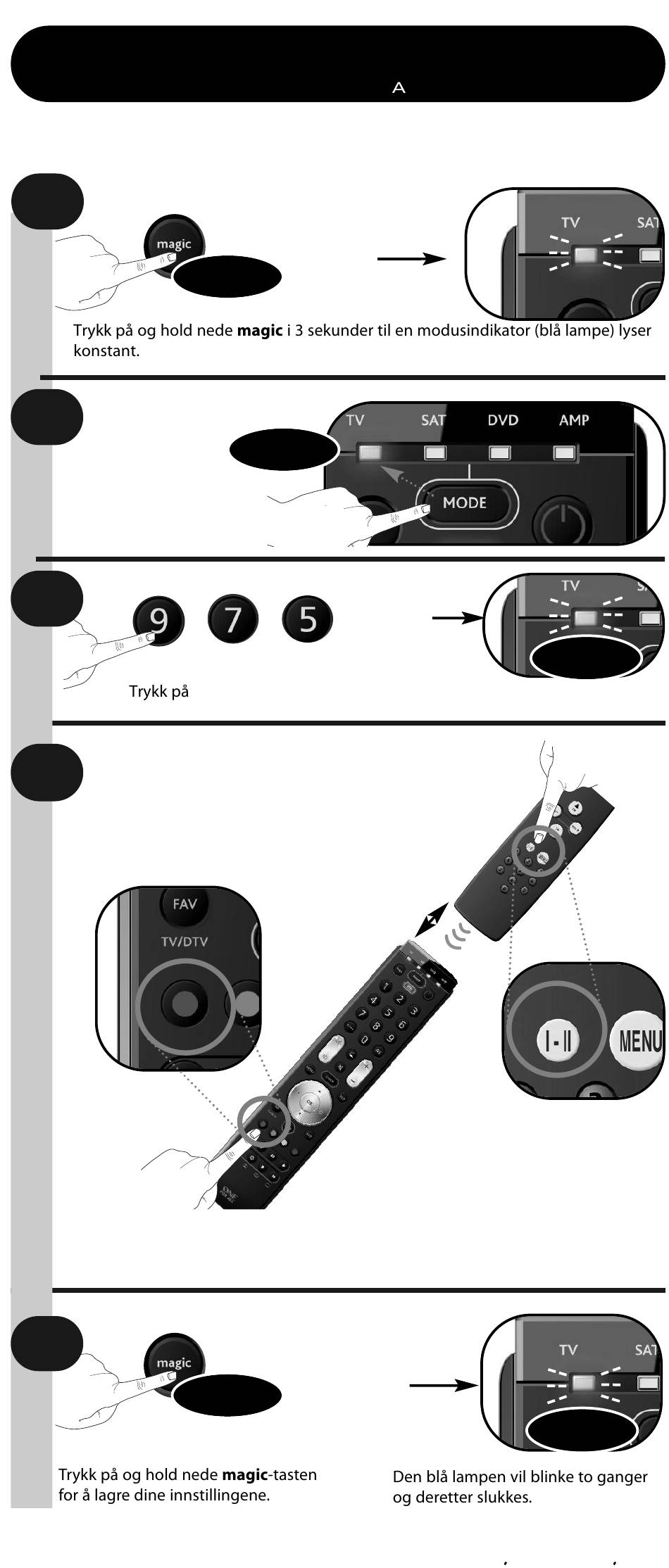 A

magic

TV SAT

Trykk på og hold nede **magic** i 3 sekunder til en modusindikator (blå lampe) lyser konstant.

TV SAT DVD AMP

MODE

9 7 5

TV

Trykk på

FAV

TV/DTV

I-II MENU

magic

TV SAT

Trykk på og hold nede **magic**-tasten for å lagre dine innstillingene.

Den blå lampen vil blinke to ganger og deretter slukkes.