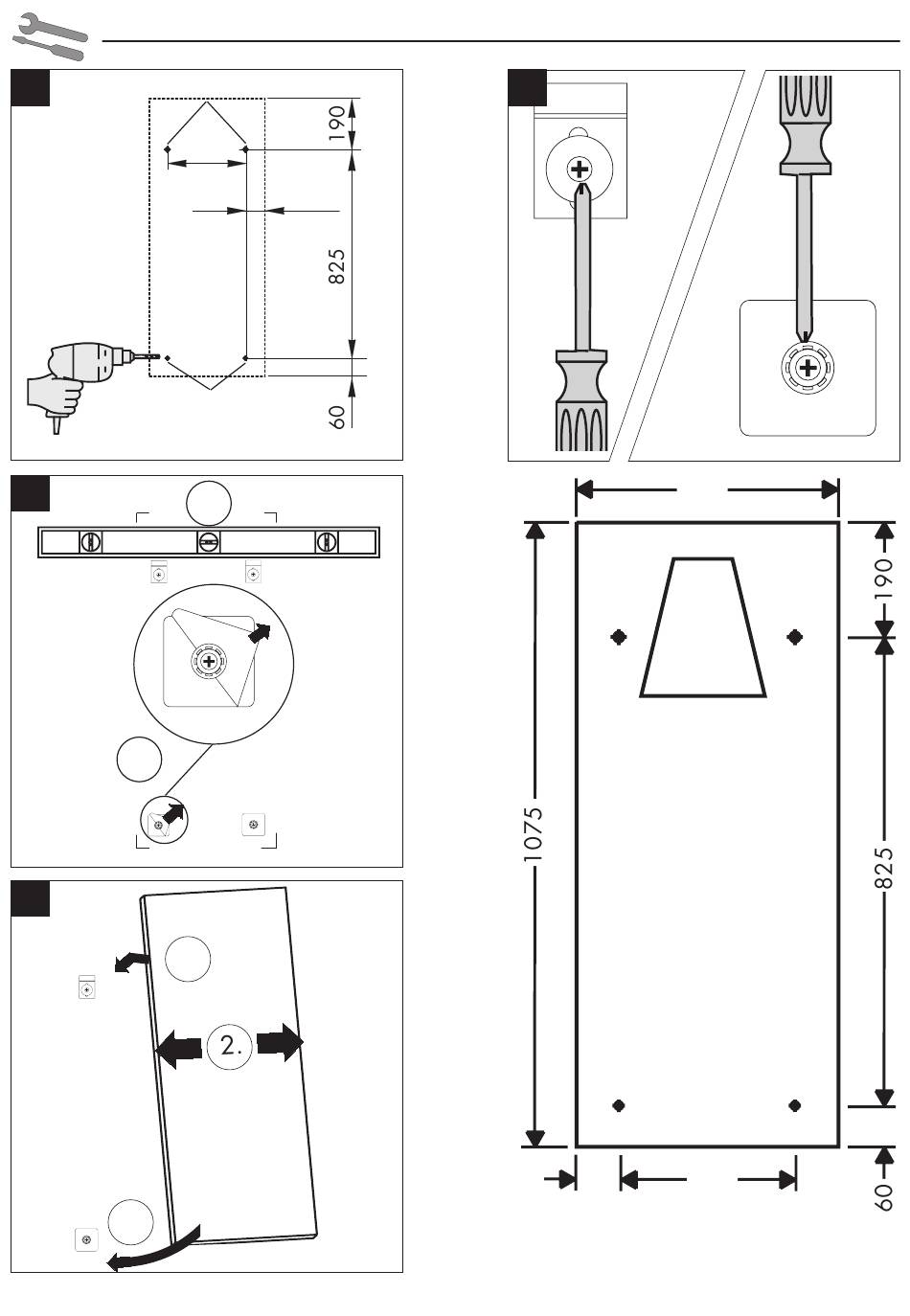 190
825
60
2.
1075
190
825
60