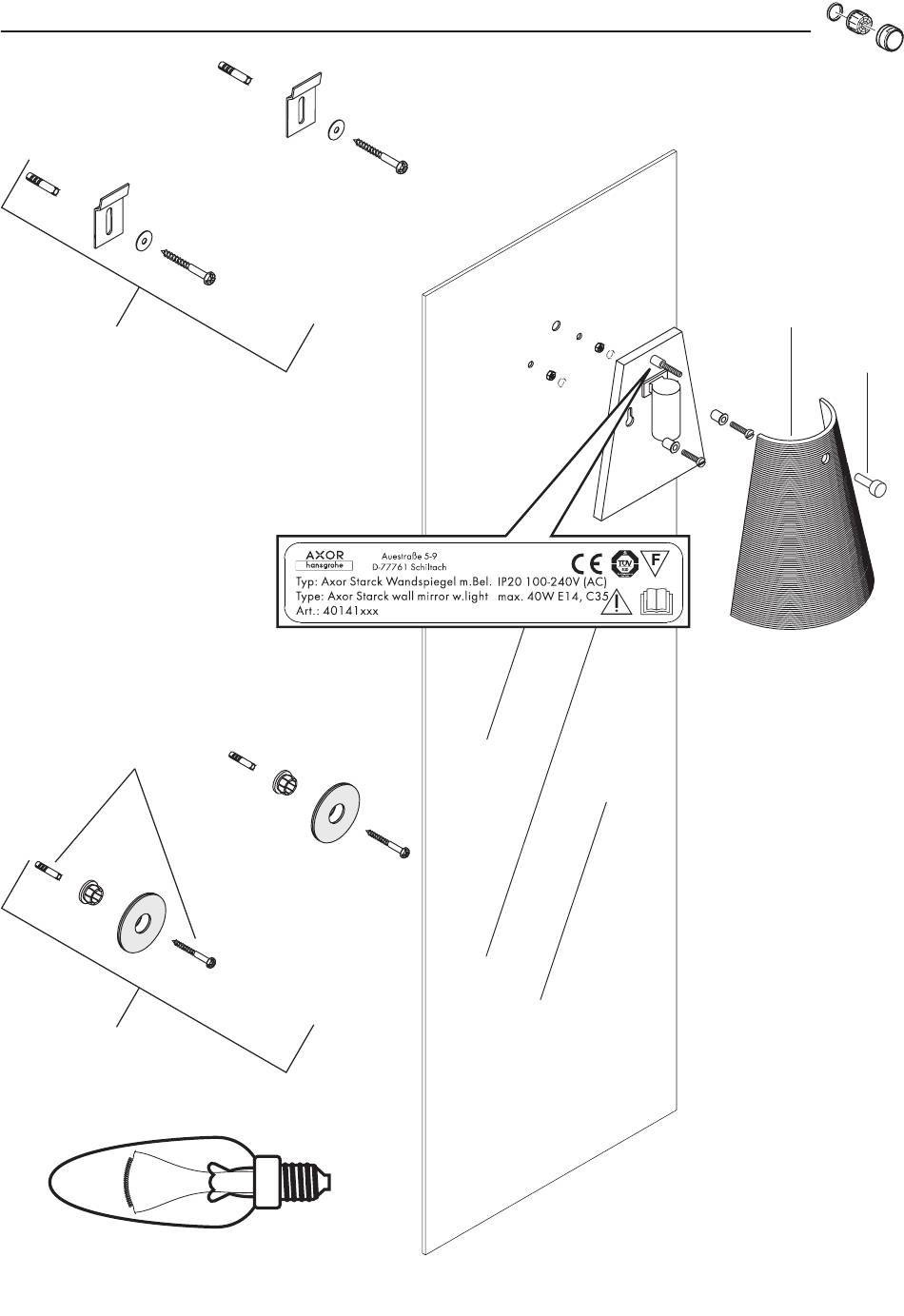 AXOR
hansgrohe
Auestraße 5-9
D-77761 Schiltach

CE TÜV F

Typ: Axor Starck Wandspiegel m.Bel. IP20 100-240V (AC)
Type: Axor Starck wall mirror w.light max. 40W E14, C35
Art.: 40141xxx