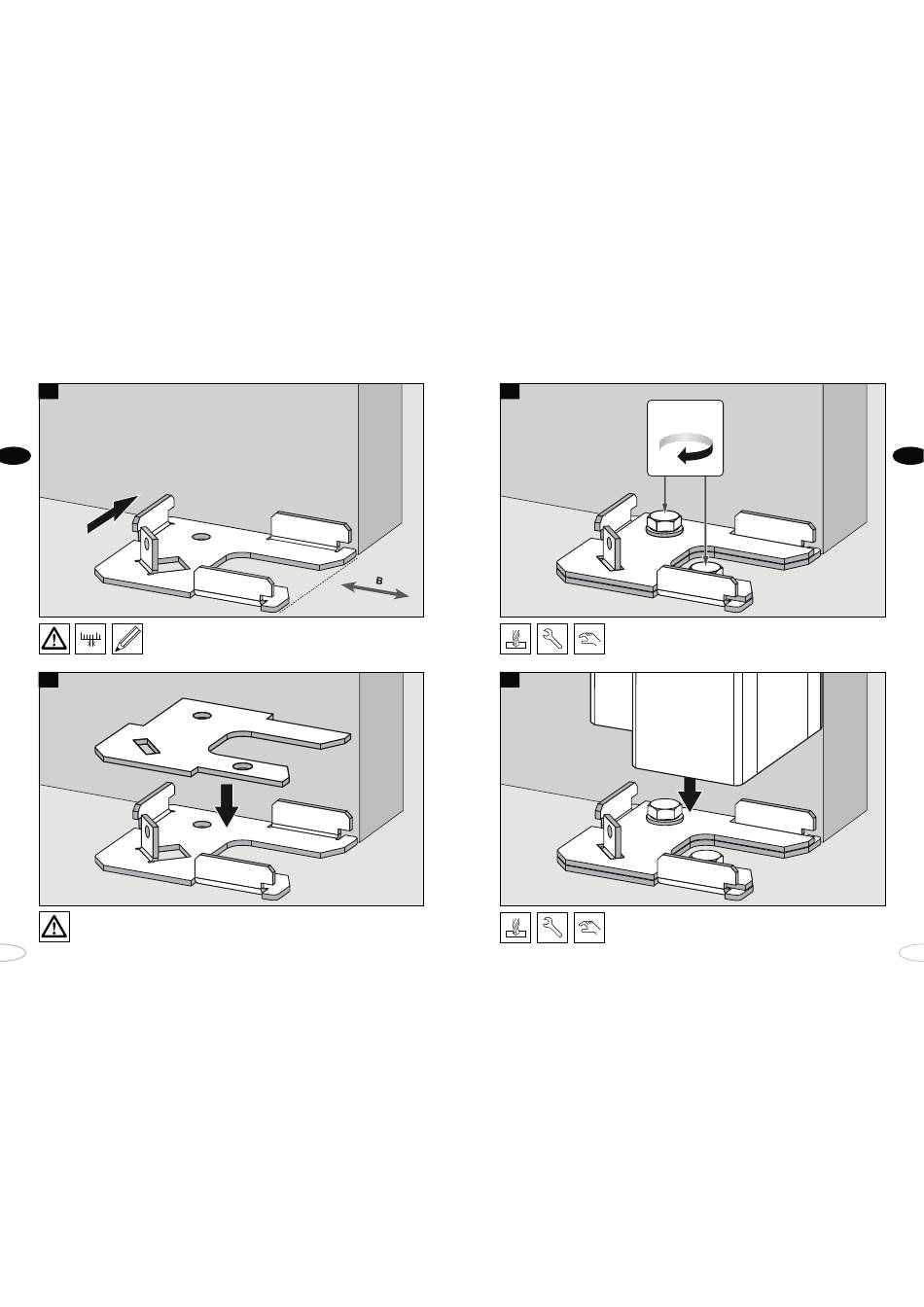 B