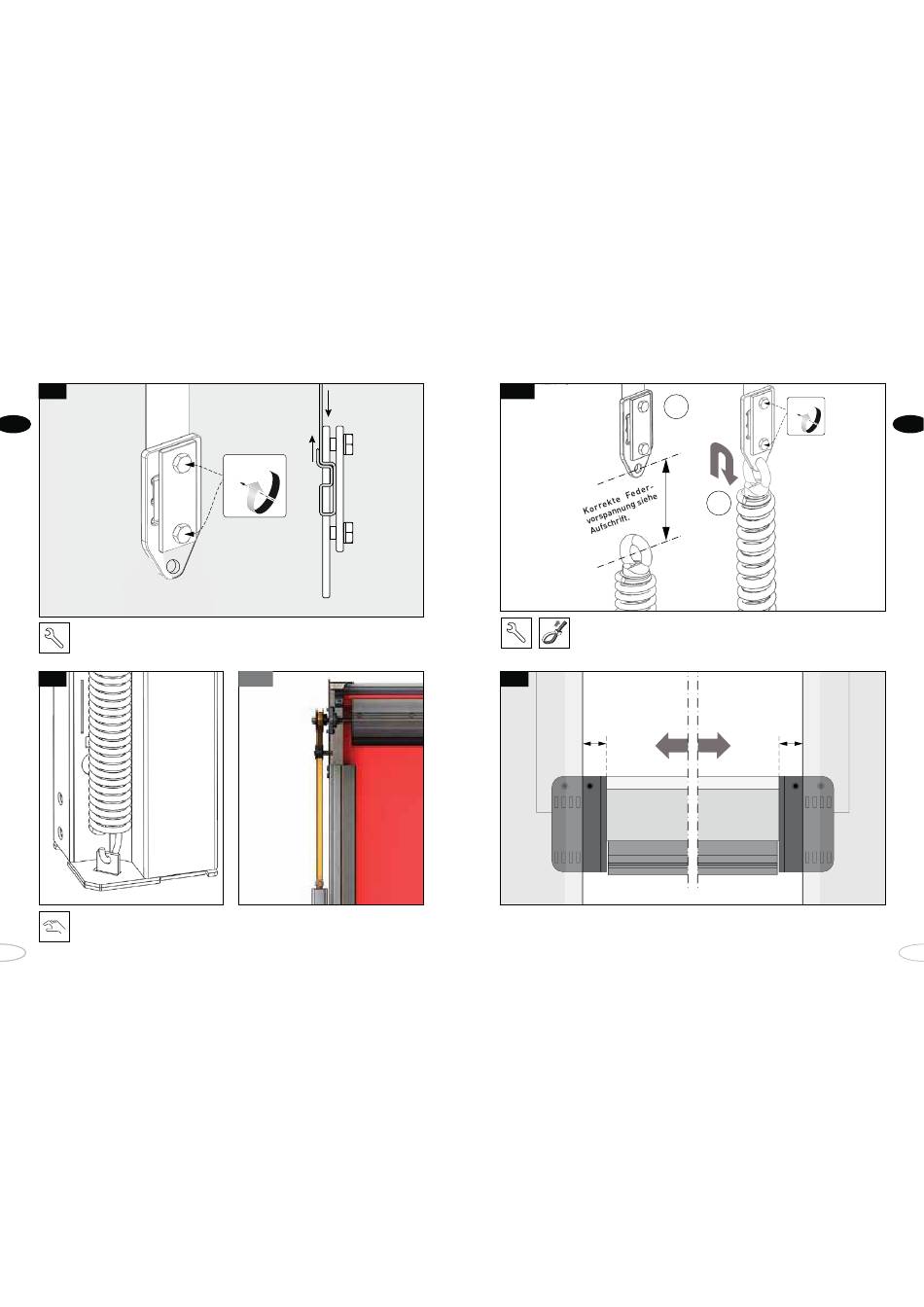 Korrekte Federvorspannung siehe Aufschrift.