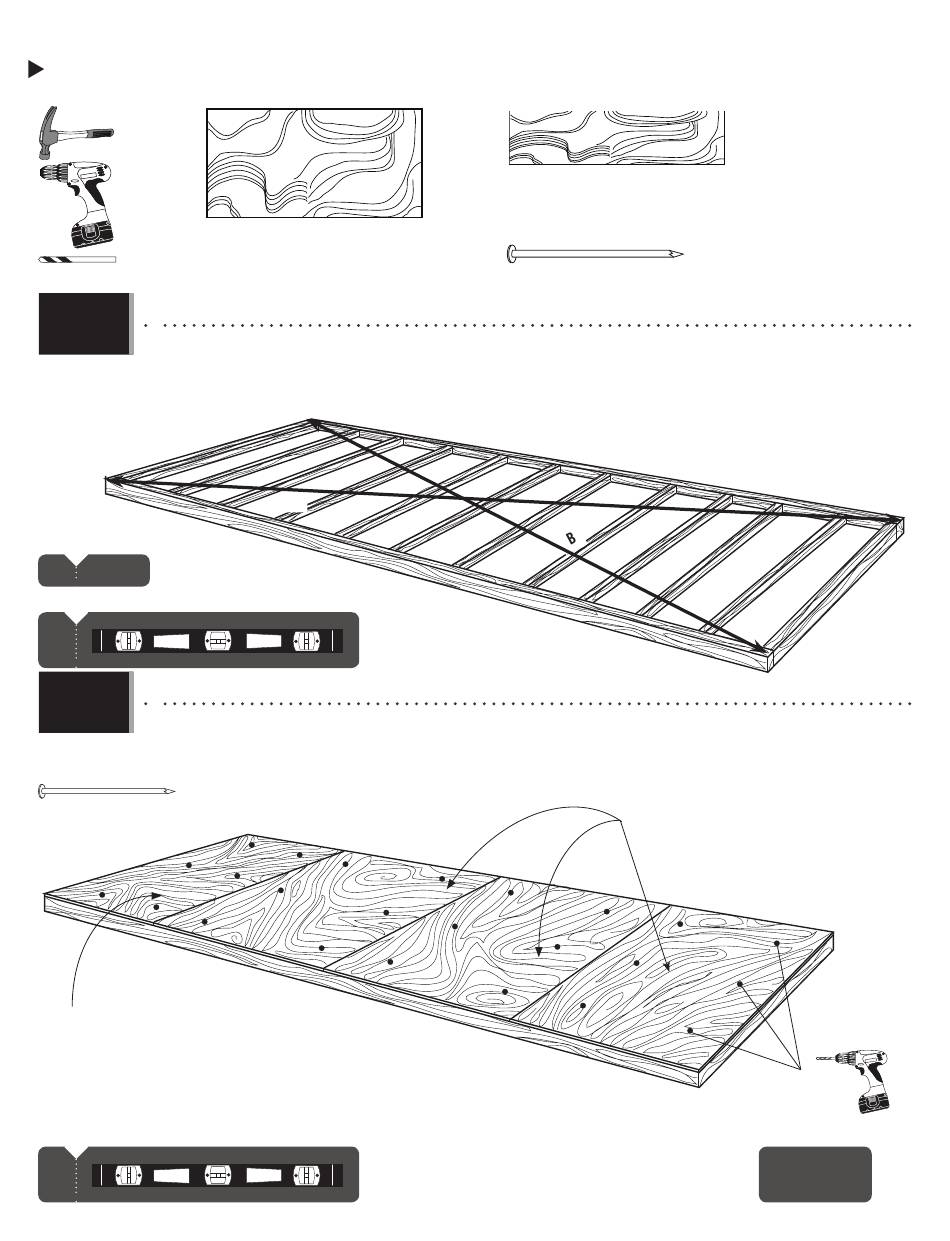 B