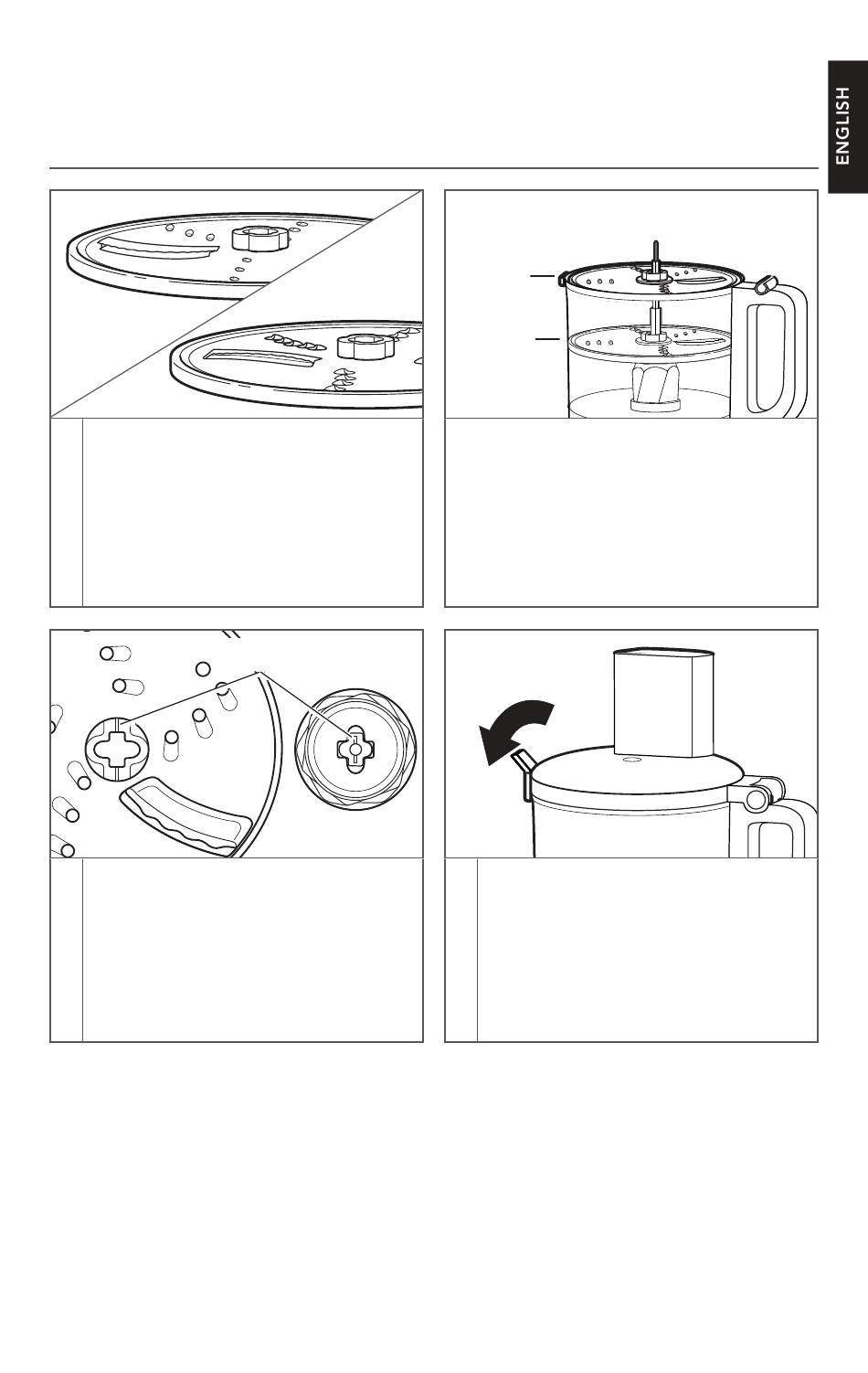 ENGLISH