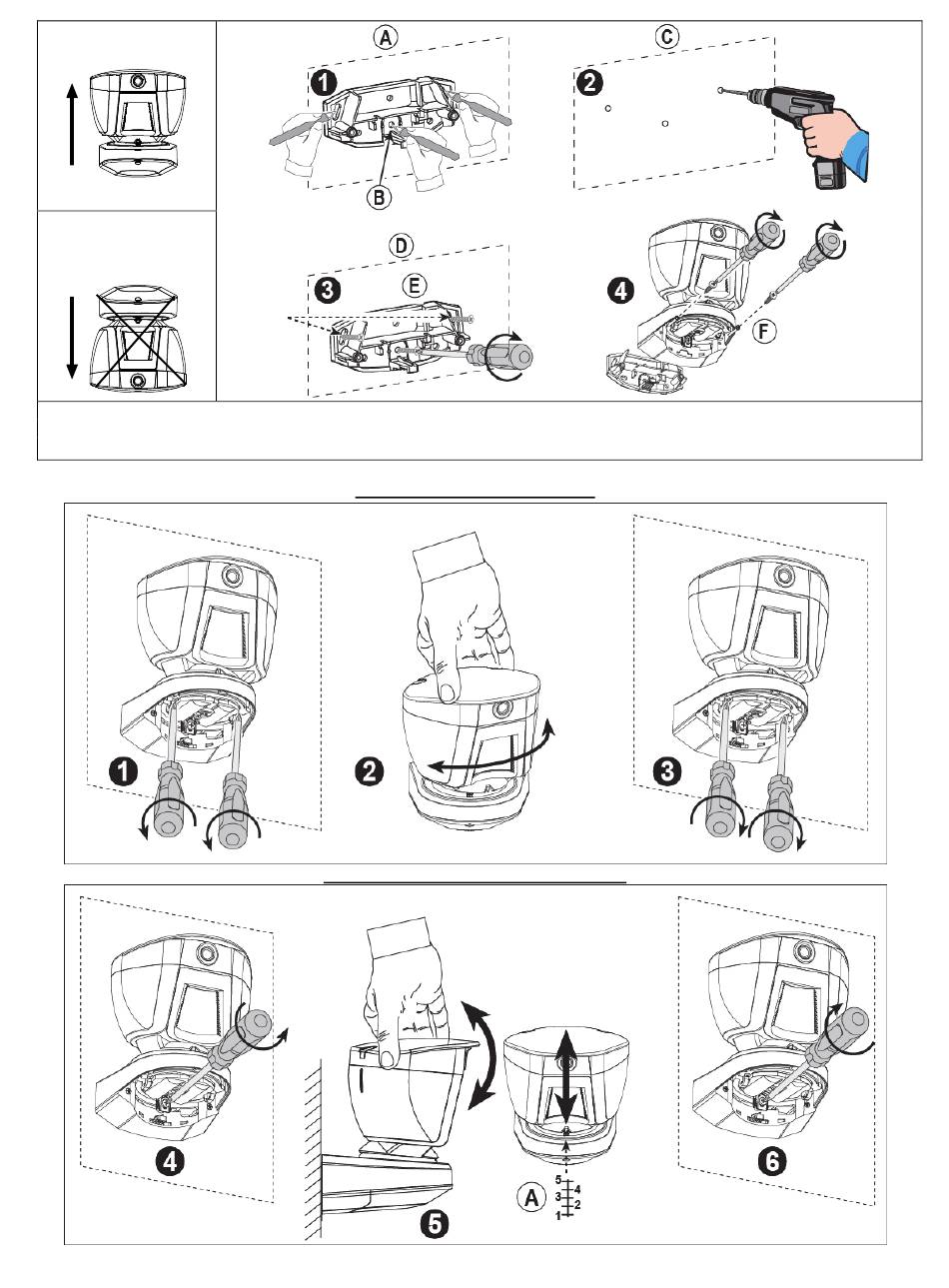 A
1
B
C
2
D
3
E
4
F

1
2
3

4
5
A
5
4
3
2
1
6