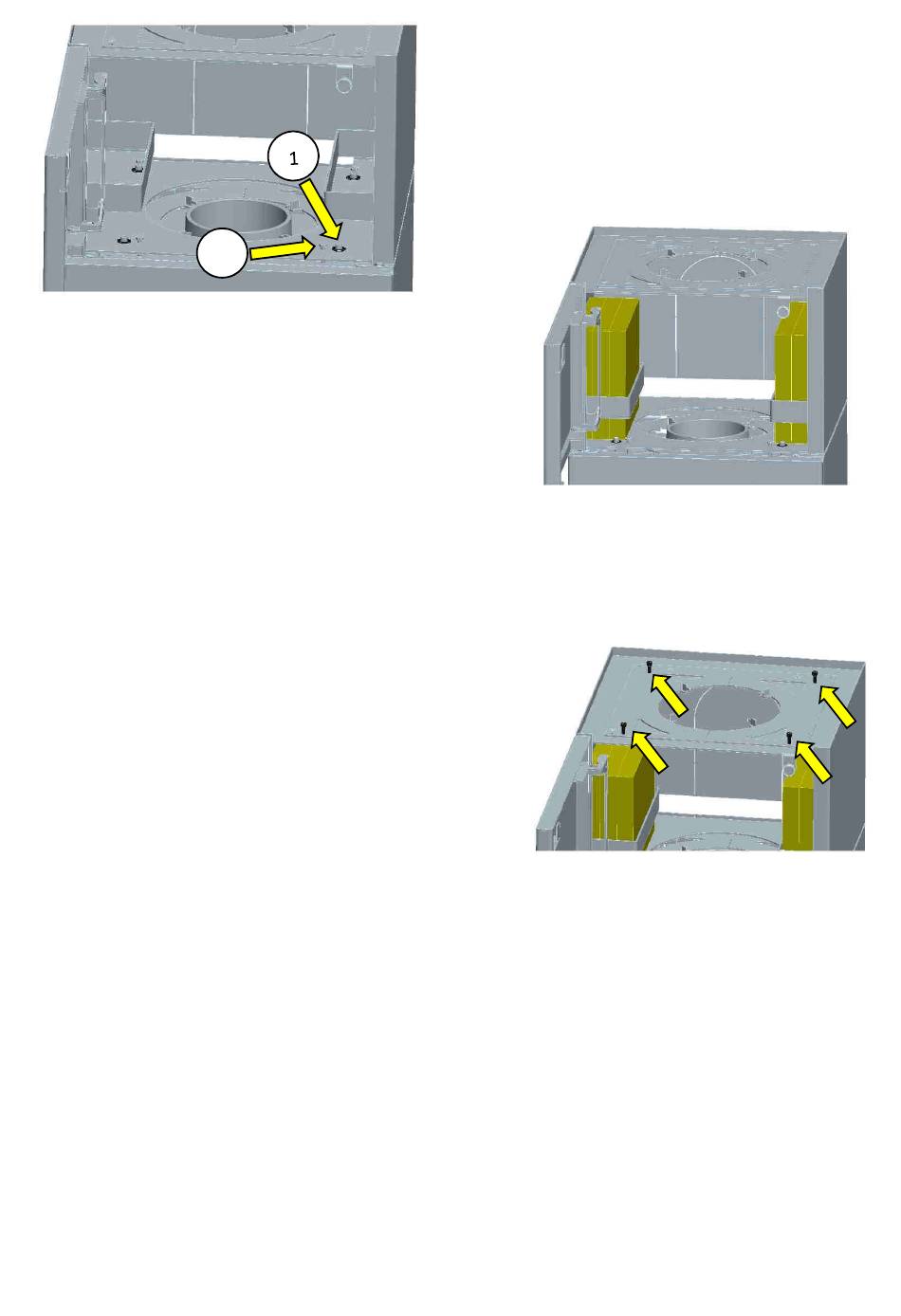 1