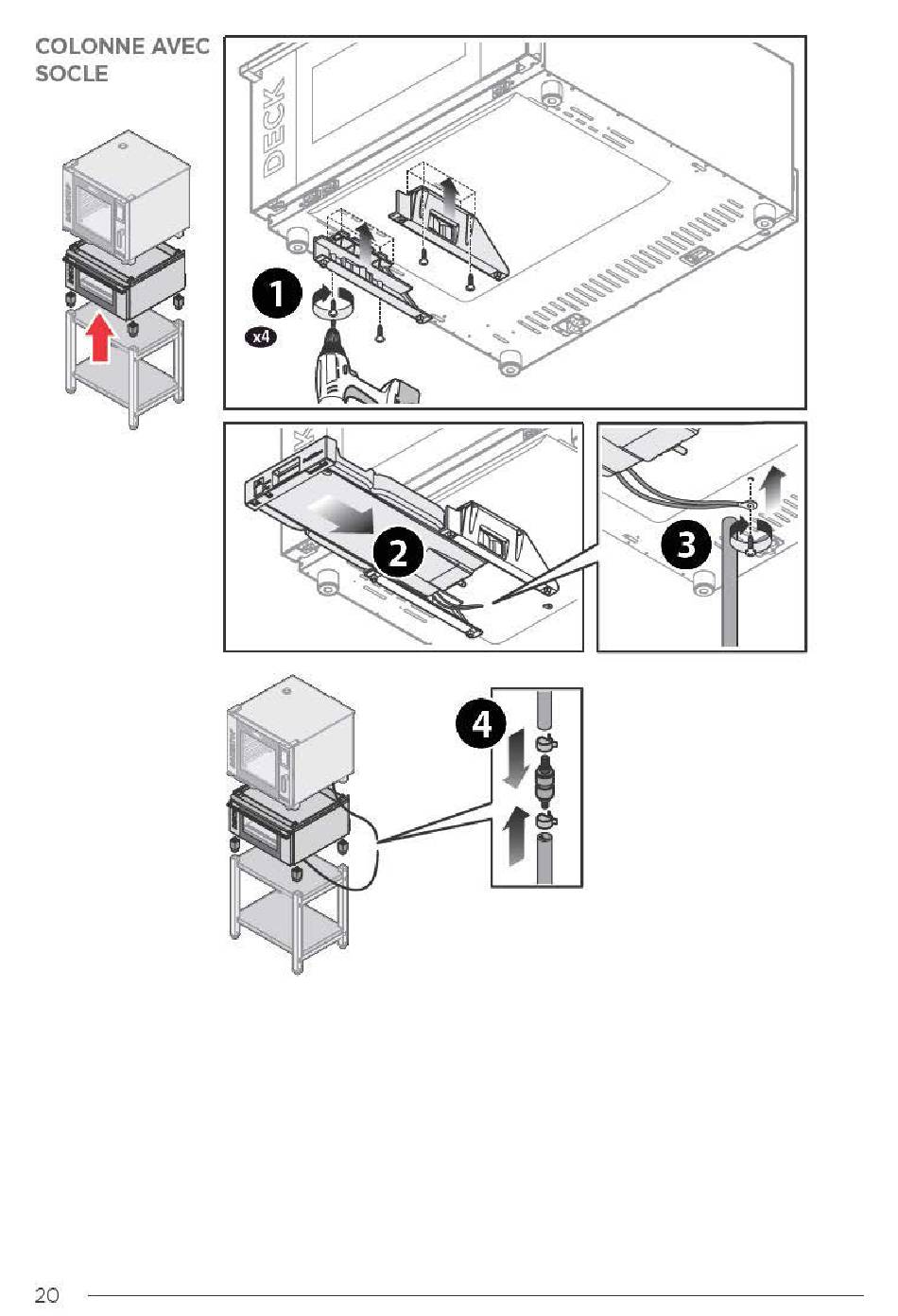 COLONNE AVEC SOCLE

DECK

1

x4

2

3

4

20