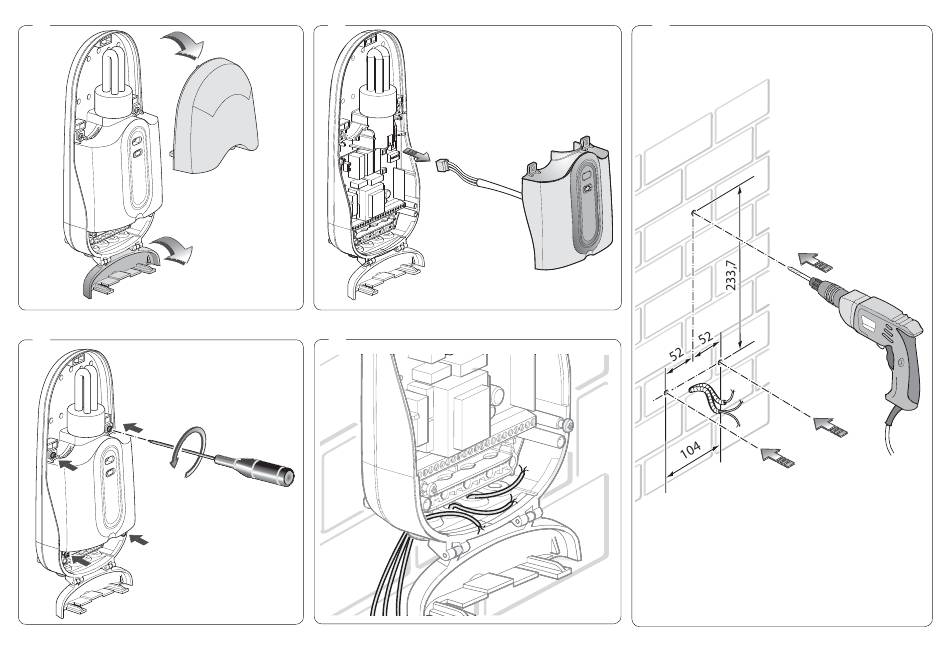 233,7

52

52

104