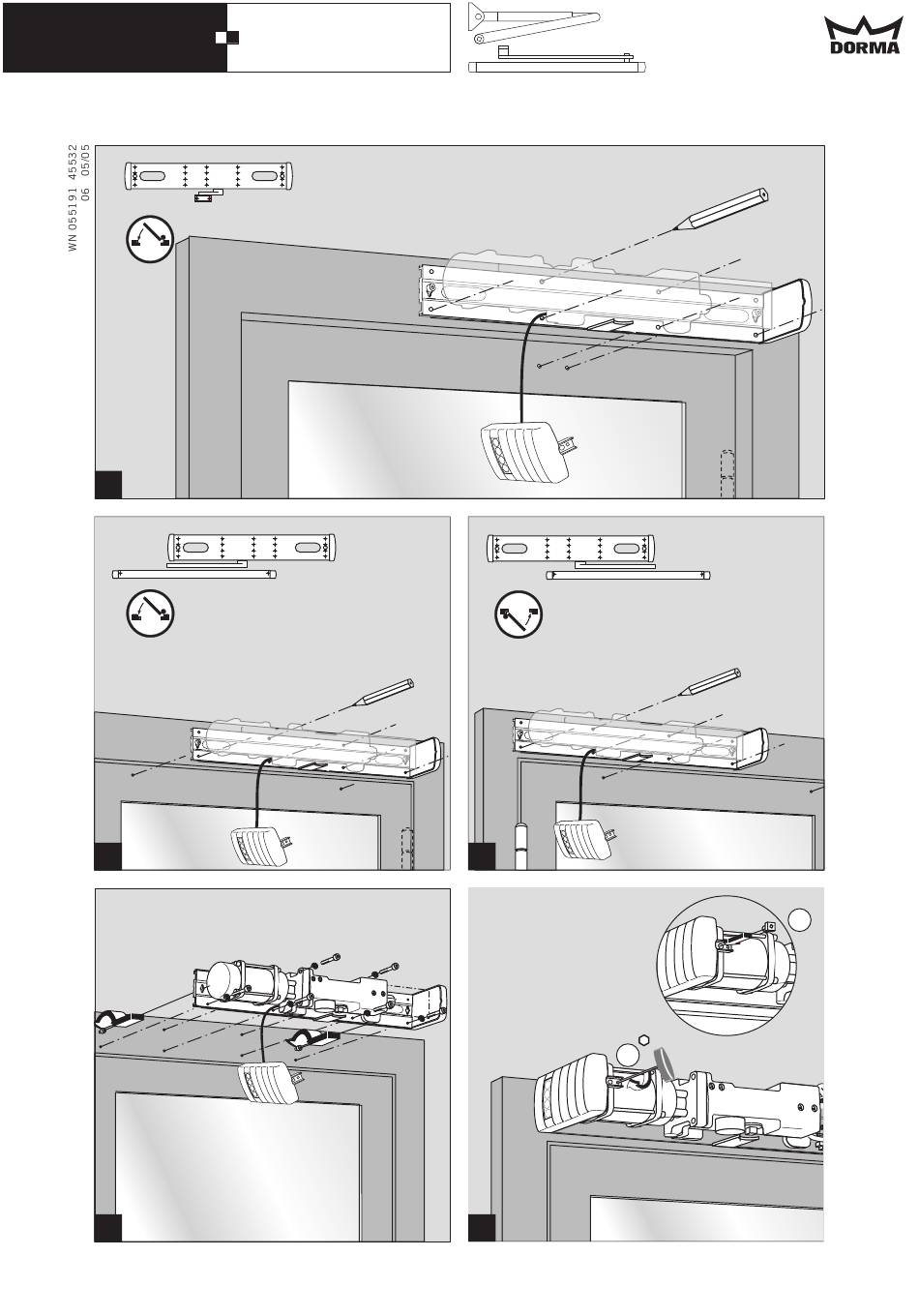 DORMA

WN 055191 45532
06 05/05