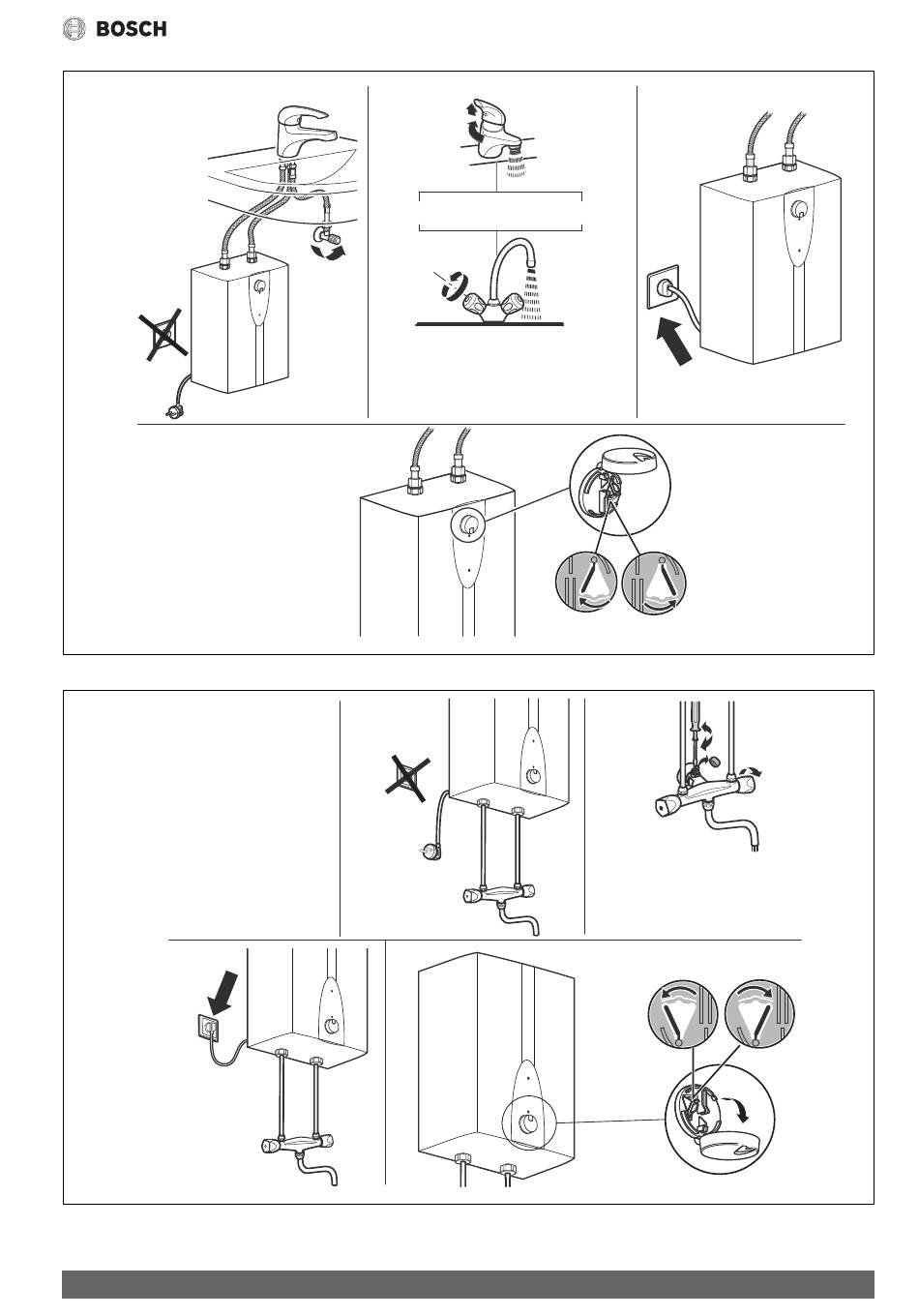 BOSCH