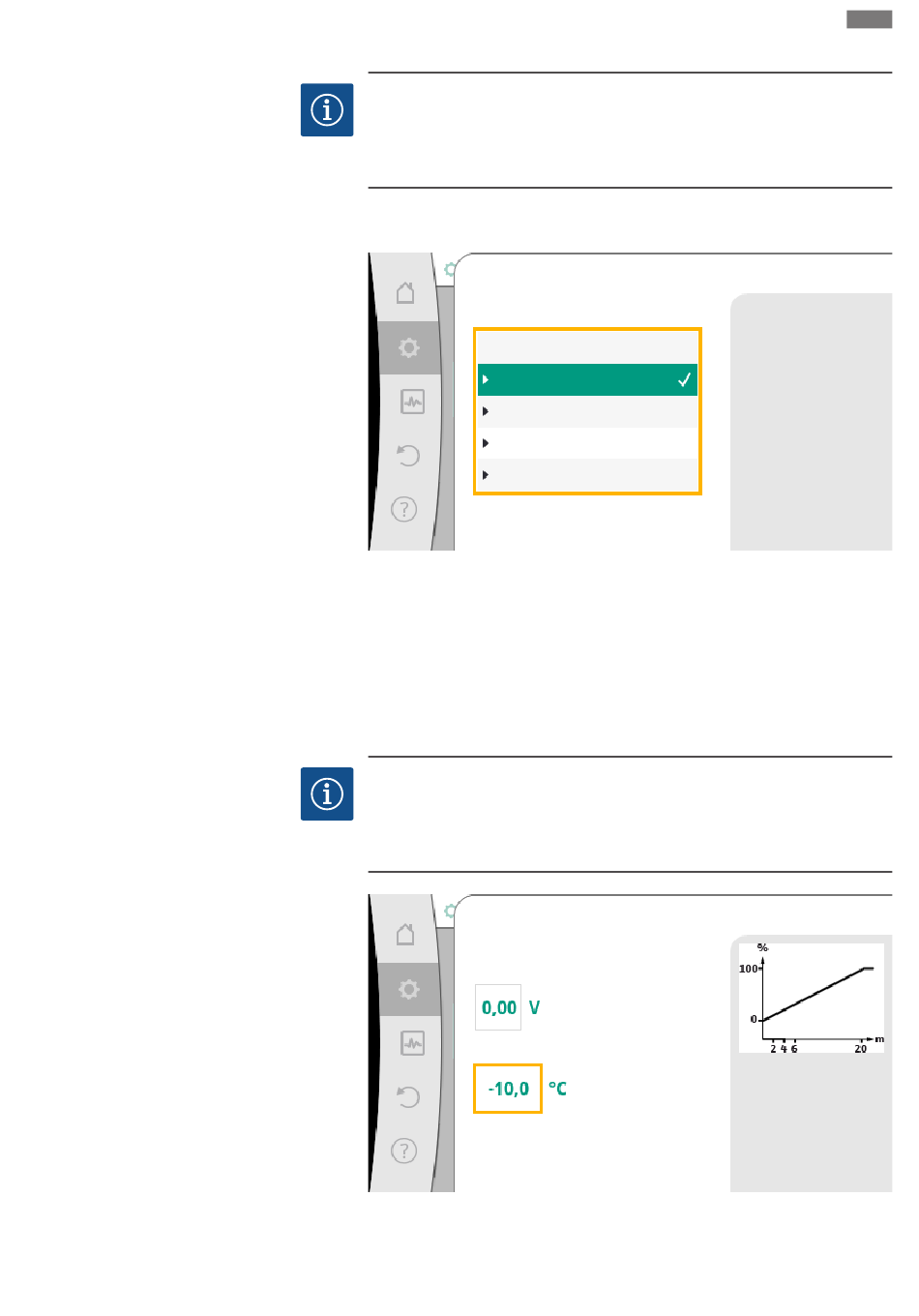 0,00 V

-10,0 °C

%

100

0

2 4 6

20

m