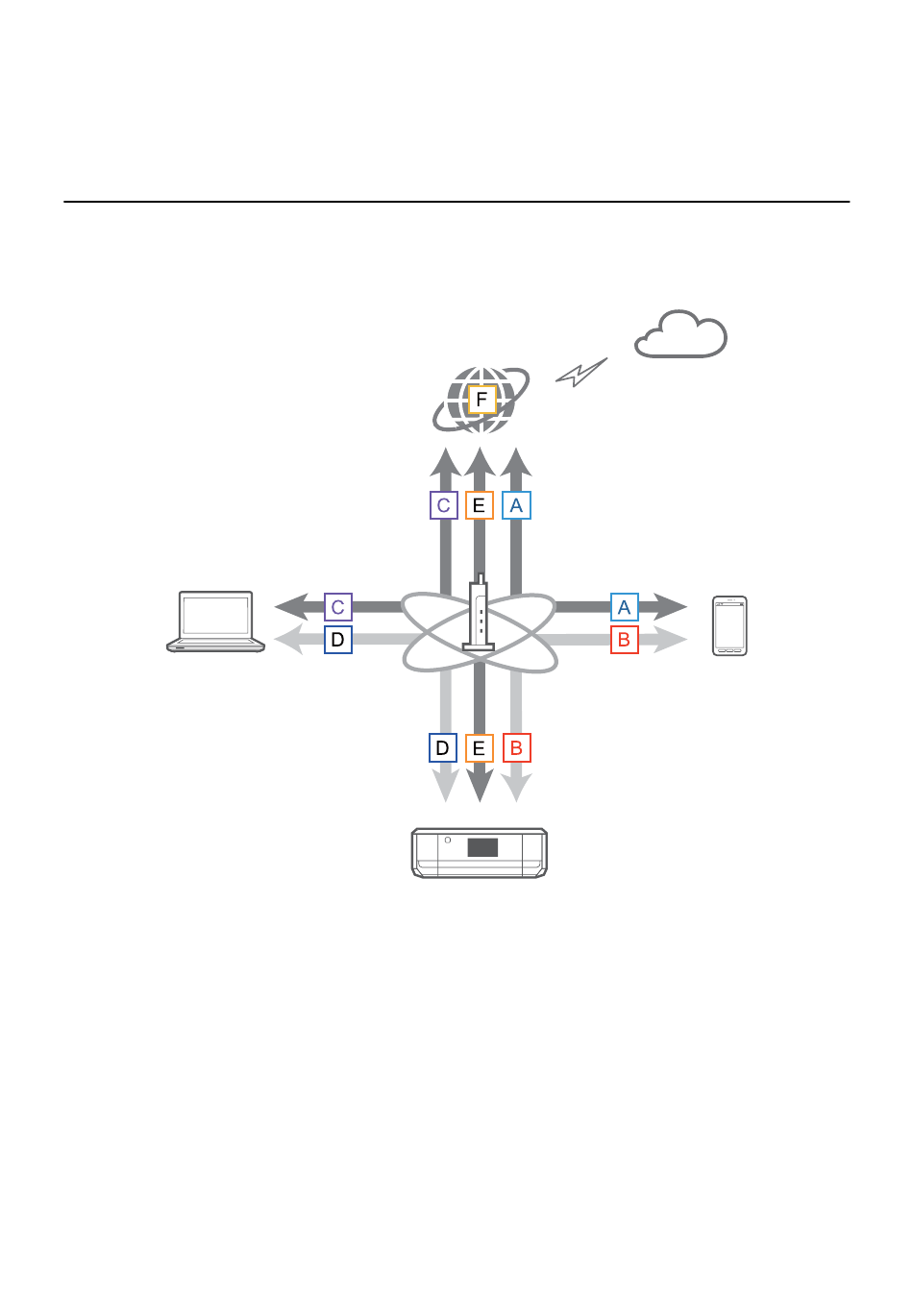 F

C E A

C
D

A
B

D E B