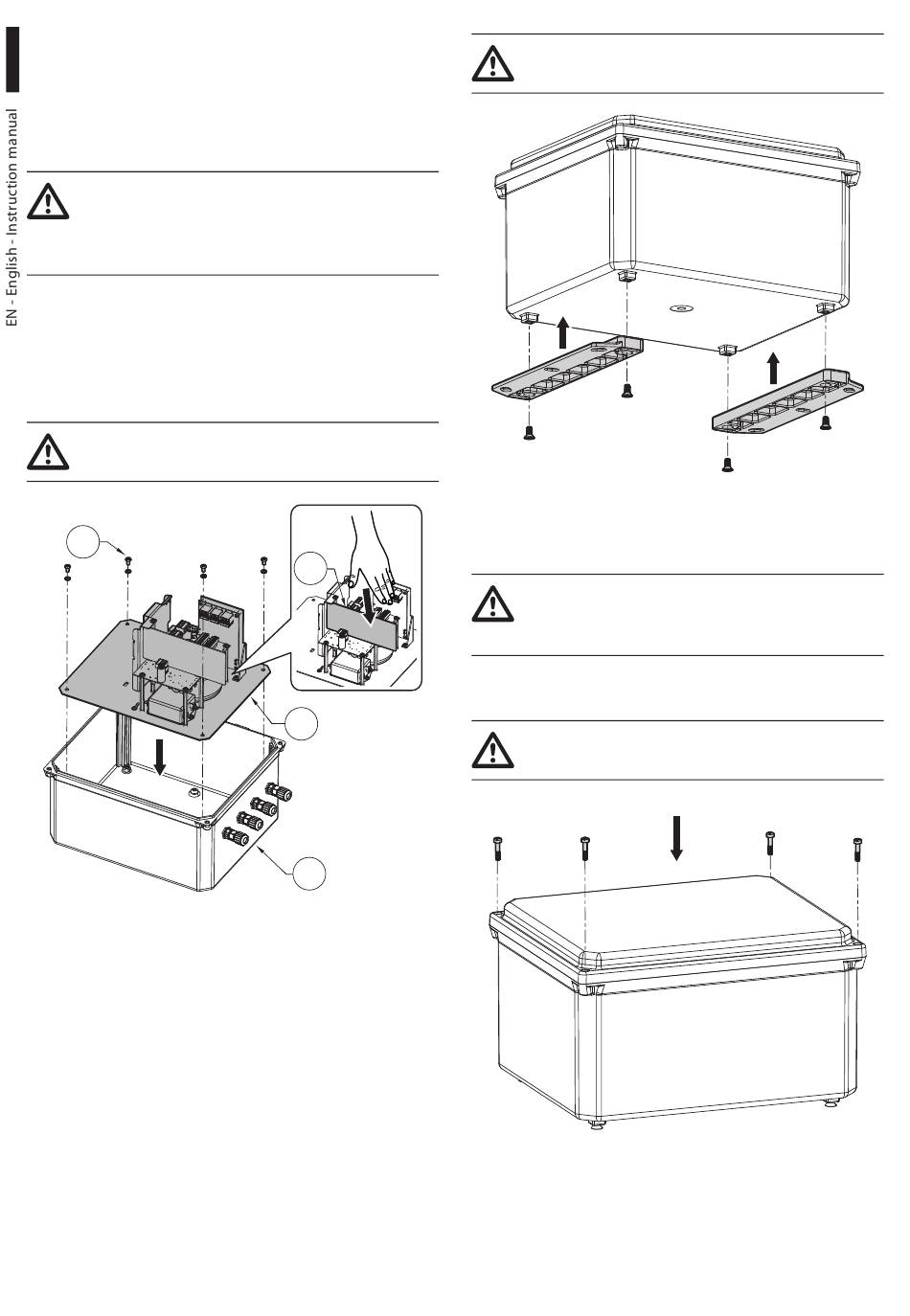 EN - English - Instruction manual