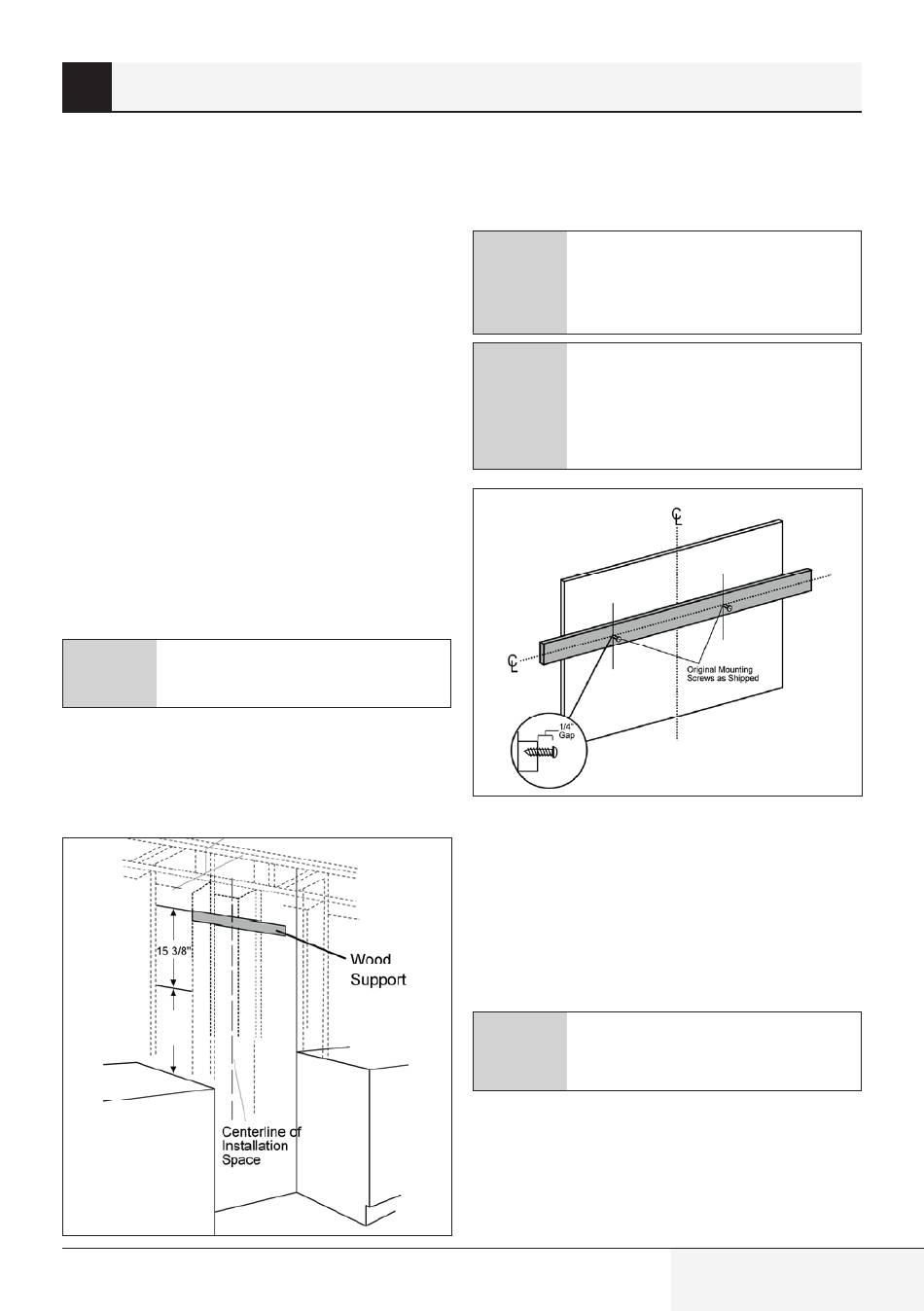 15 3/8"

Wood Support

Centerline of Installation Space

CL

CL

Original Mounting Screws as Shipped

1/4" Gap