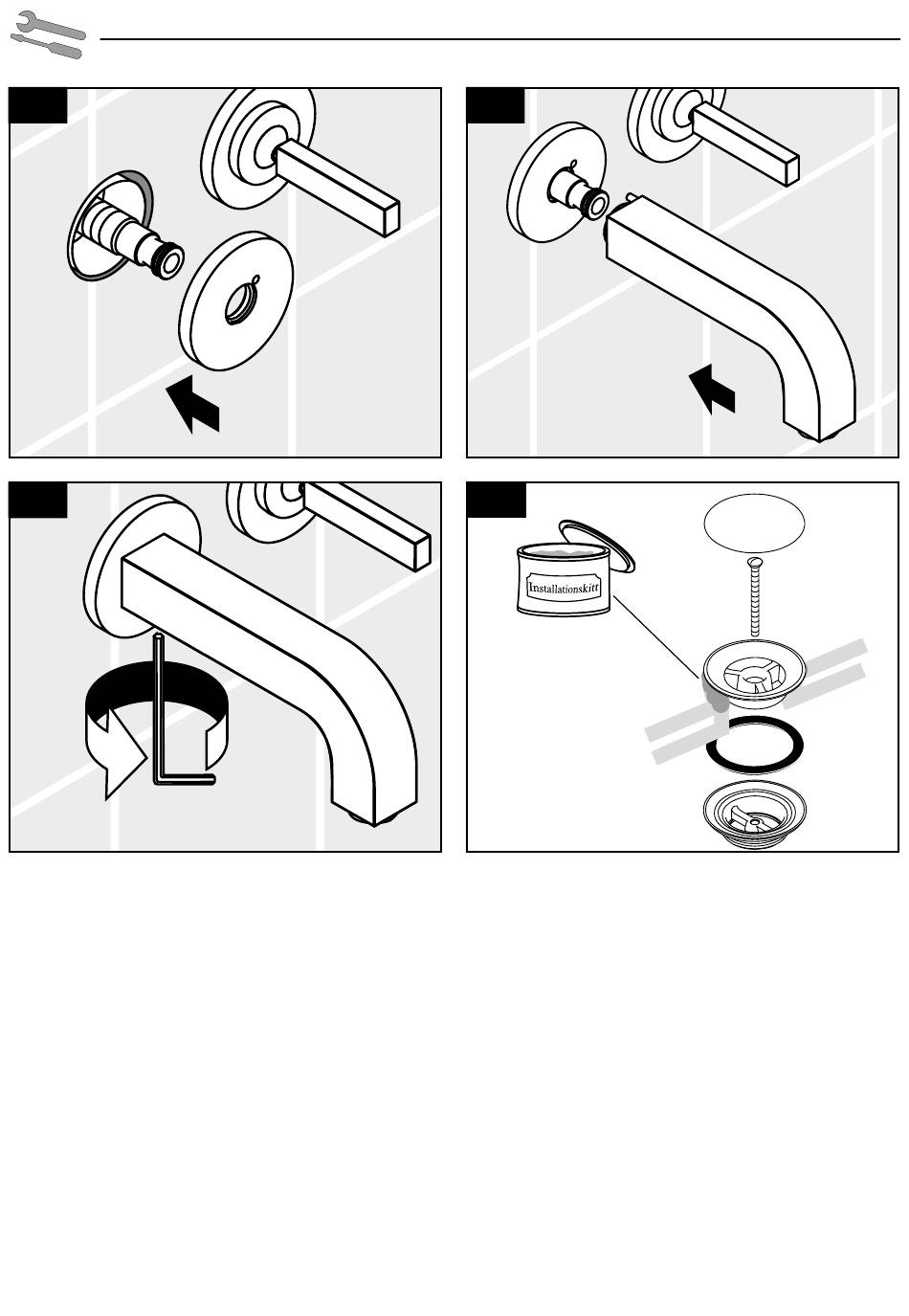 Installationskitt