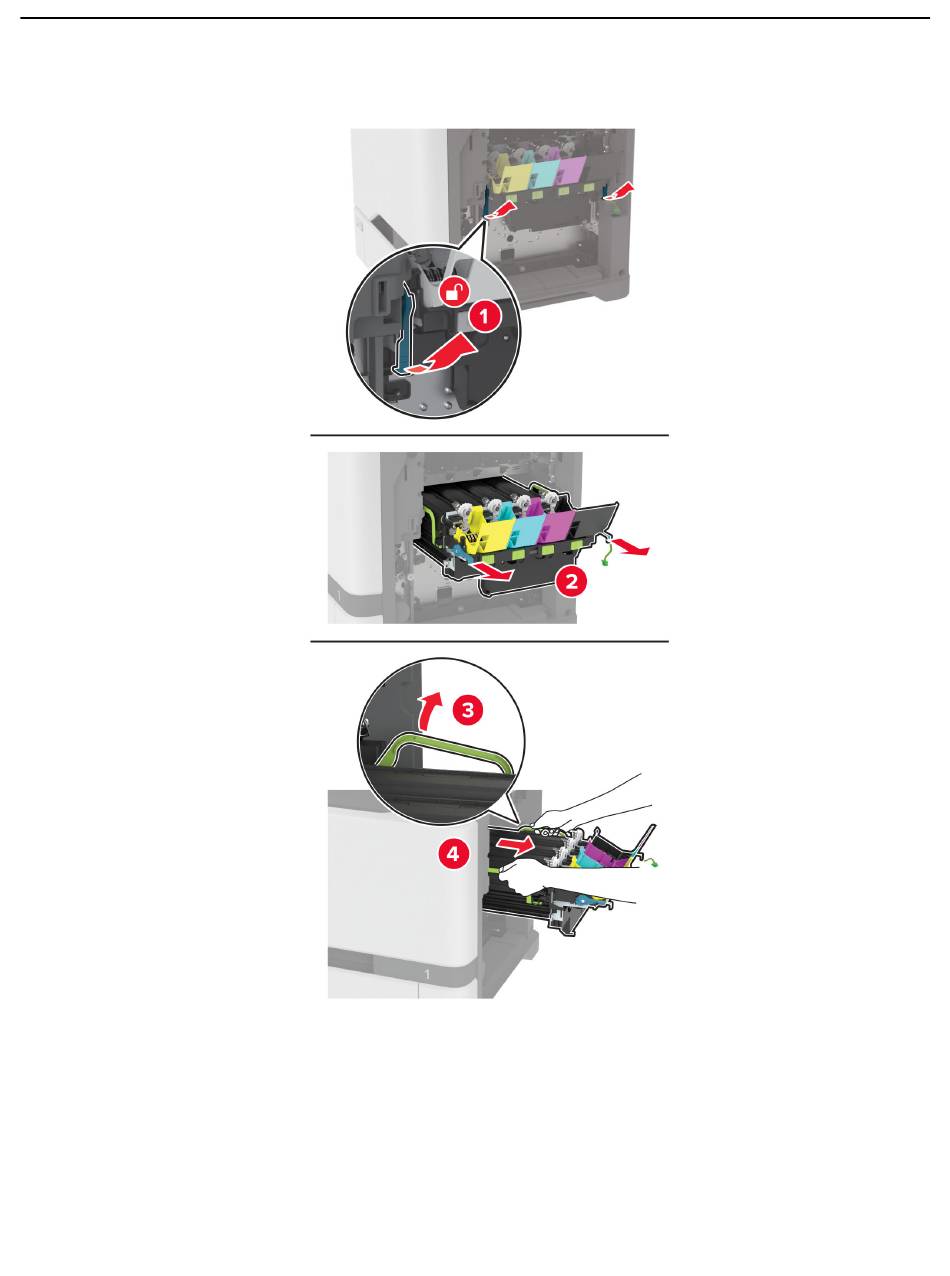 1

2

1

3

4

1