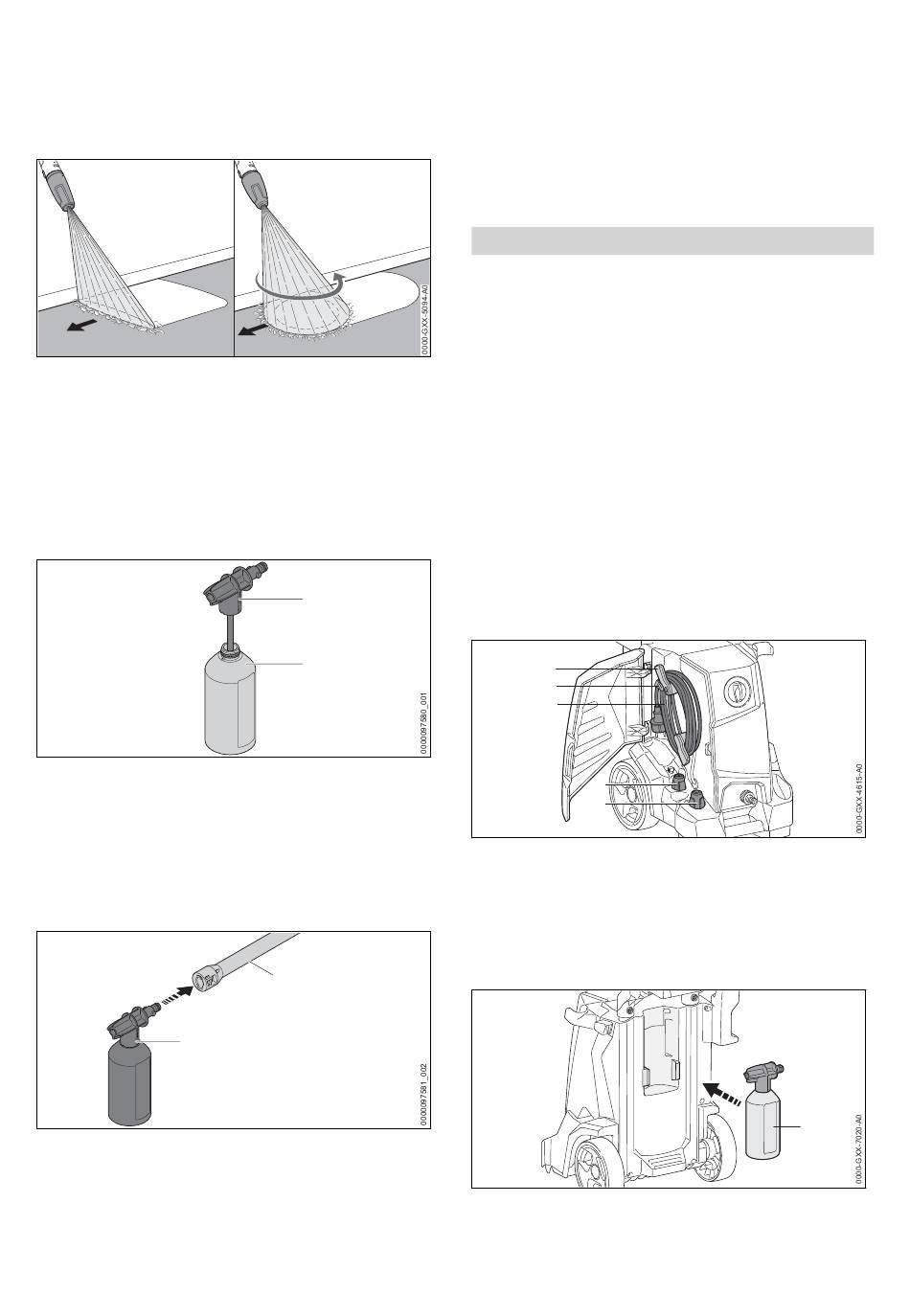 0000-GXX-5094-A0

0000097580_001

0000097581_002

0000-GXX-4615-A0

0000-GXX-7020-A0