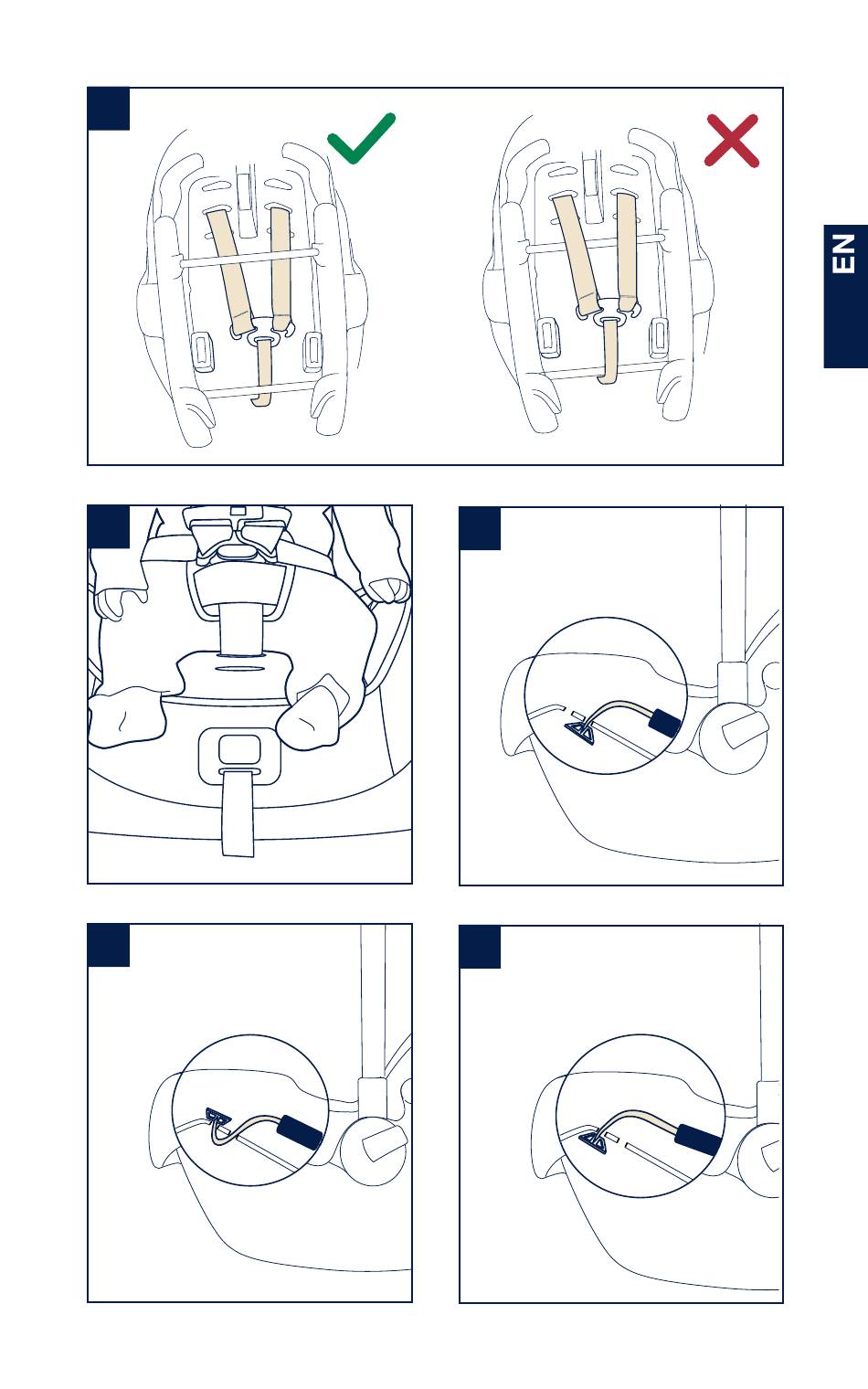 EN