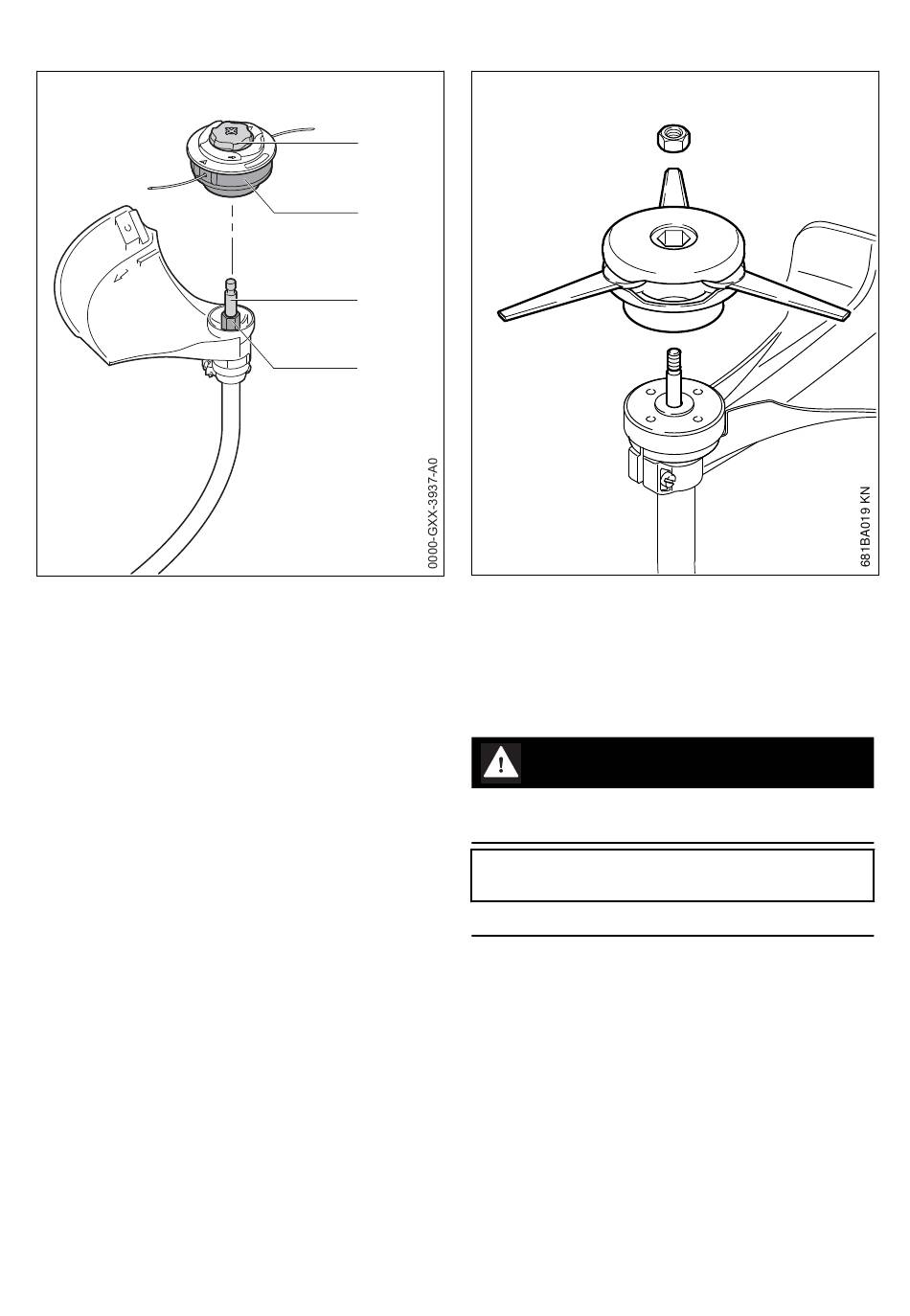 0000-GXX-3937-A0

681BA019 KN