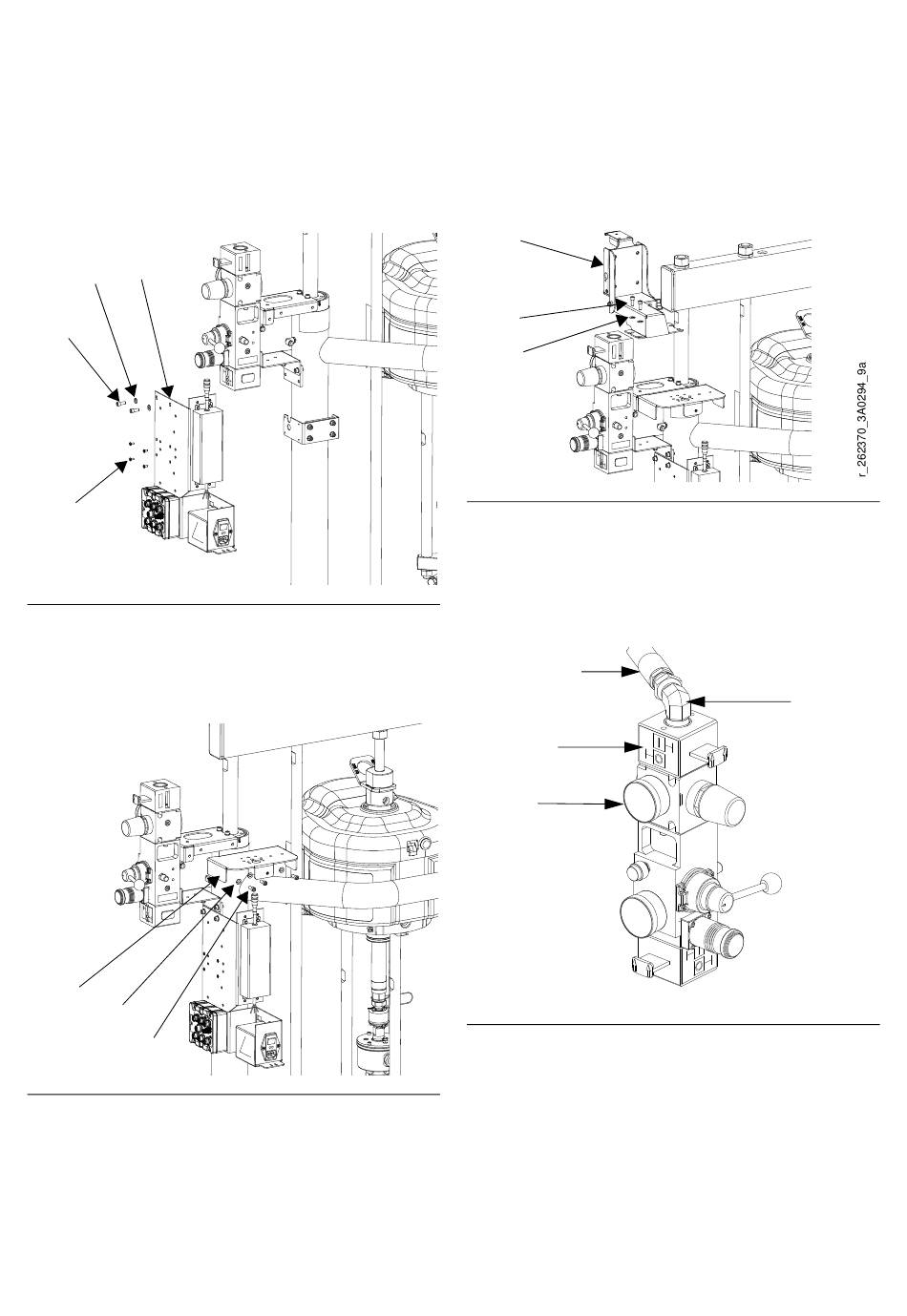 r_262370_3A0294_9a