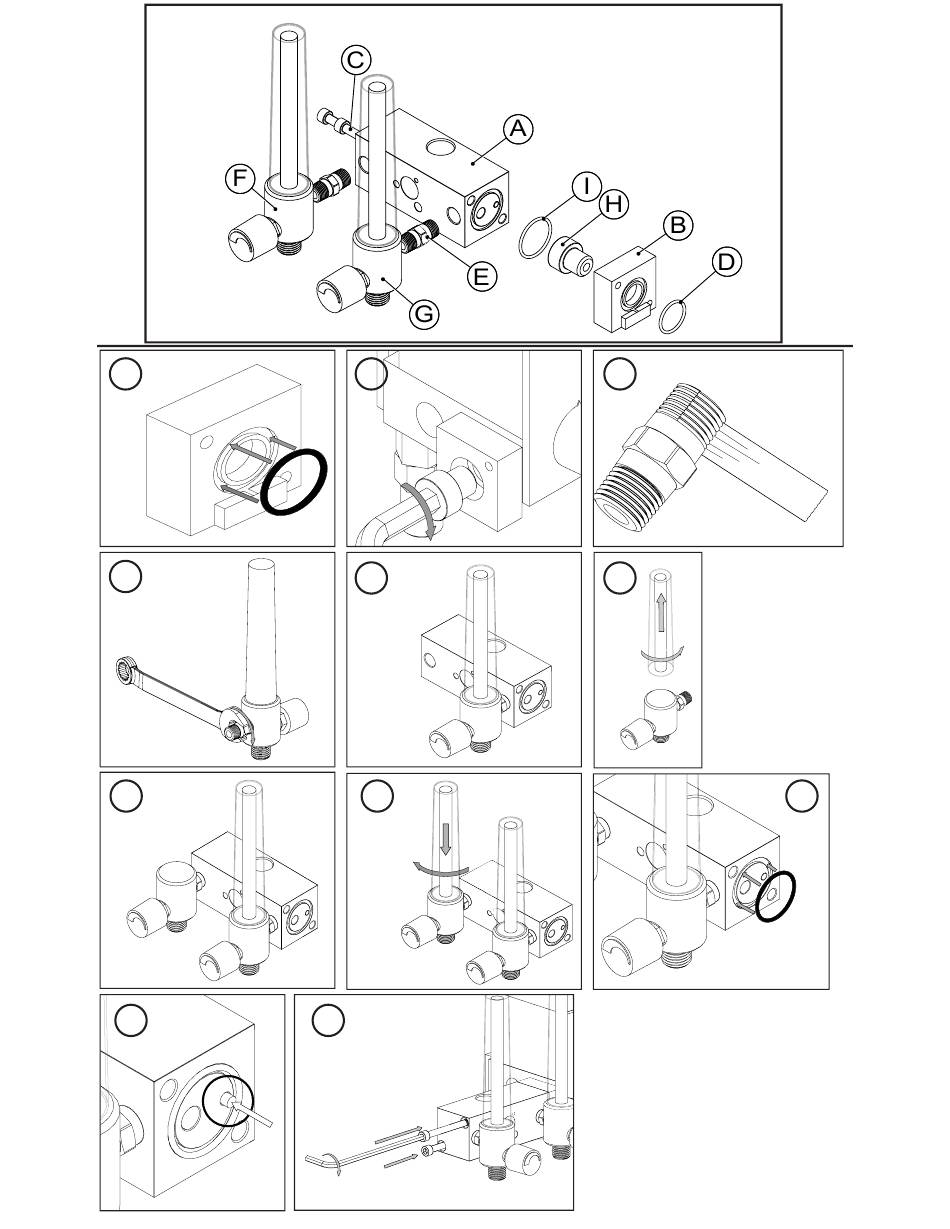 C
A
F
I
H
B
E
D
G